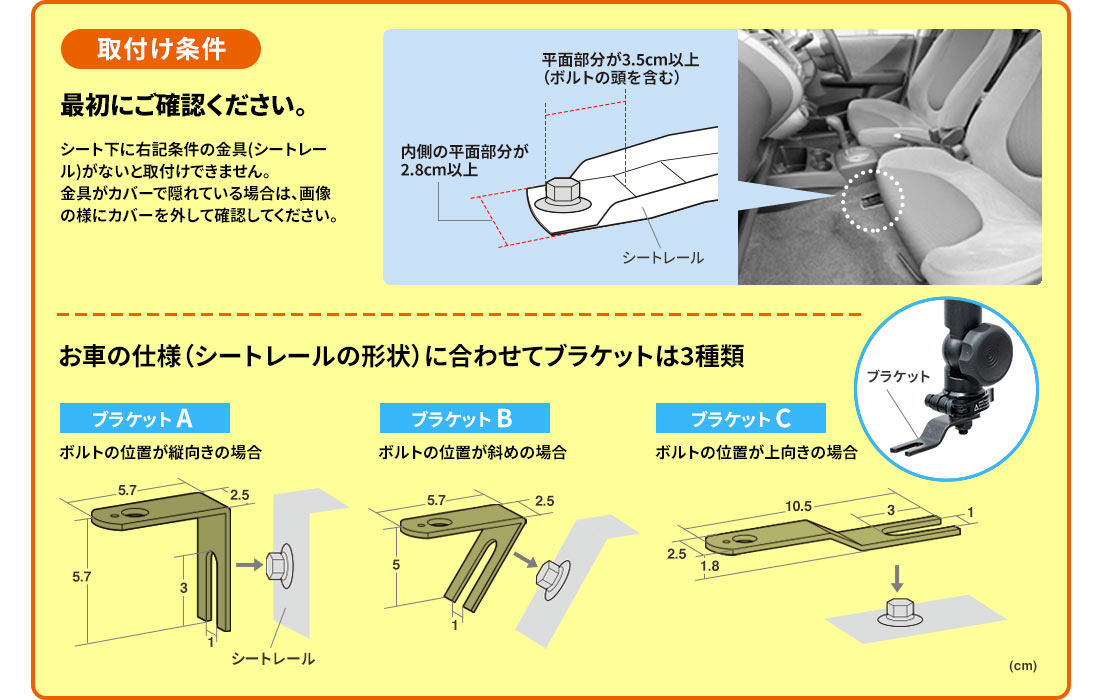 取付け条件

最初にご確認ください。

シート下に右記条件の金具(シートレール)がないと取付けできません。
金具がカバーで隠れている場合は、画像の様にカバーを外して確認してください。

平面部分が3.5cm以上
（ボルトの頭を含む）

内側の平面部分が
2.8cm以上

シートレール

お車の仕様（シートレールの形状）に合わせてブラケットは3種類

ブラケット

ブラケット A
ボルトの位置が縦向きの場合

5.7
2.5
5.7
3
1
シートレール

ブラケット B
ボルトの位置が斜めの場合

5.7
2.5
5
1

ブラケット C
ボルトの位置が上向きの場合

10.5
3
1
2.5
1.8

(cm)