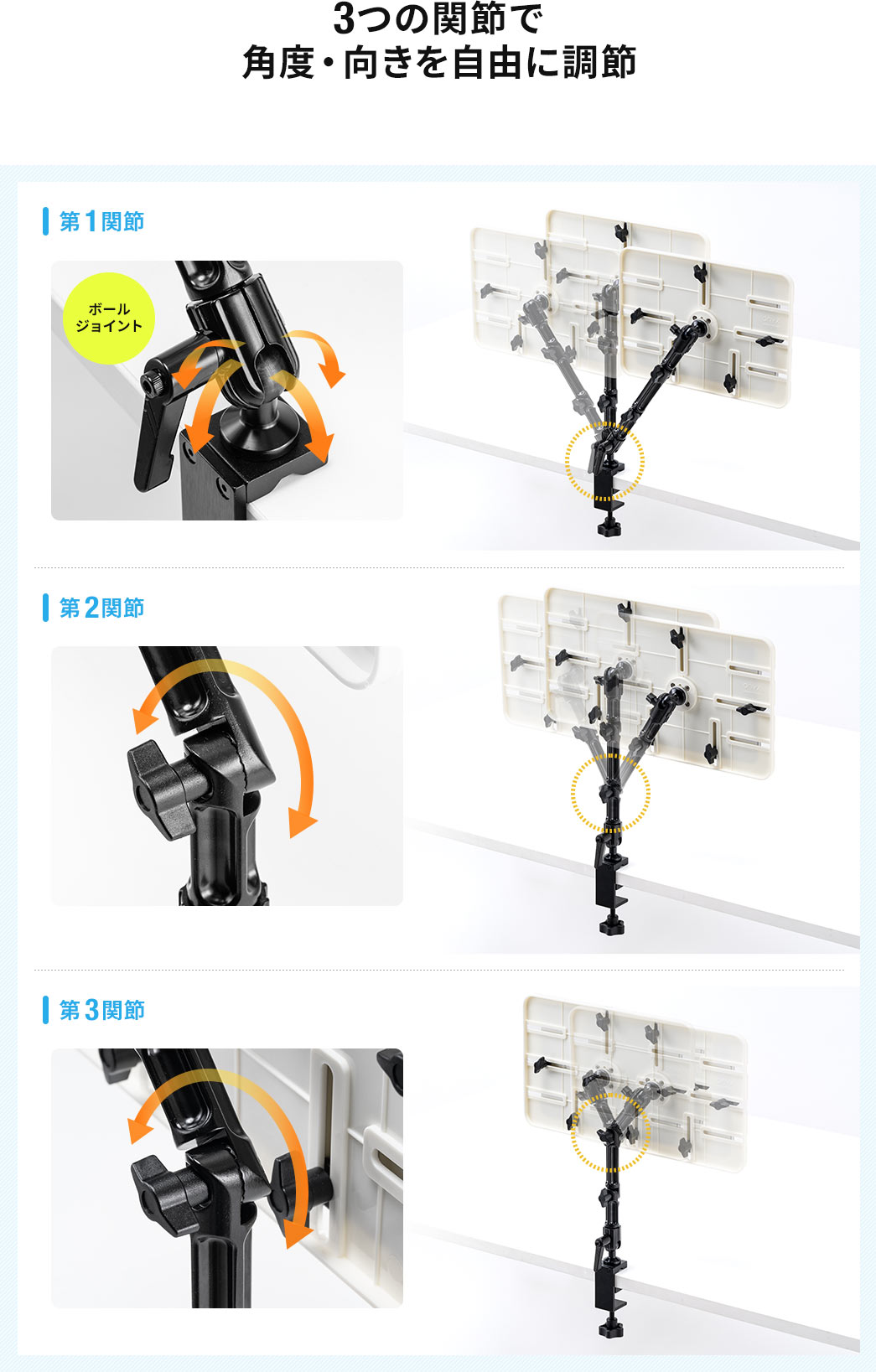 3つの関節で
角度・向きを自由に調節

第1関節

ボール
ジョイント

第2関節

第3関節