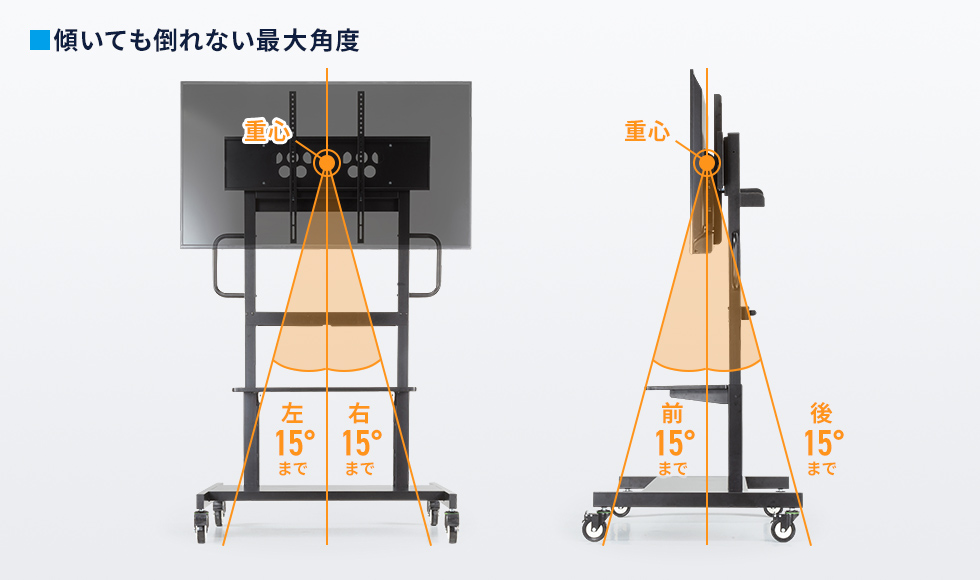 ■傾いても倒れない最大角度

重心

左
15°
まで

右
15°
まで

重心

前
15°
まで

後
15°
まで