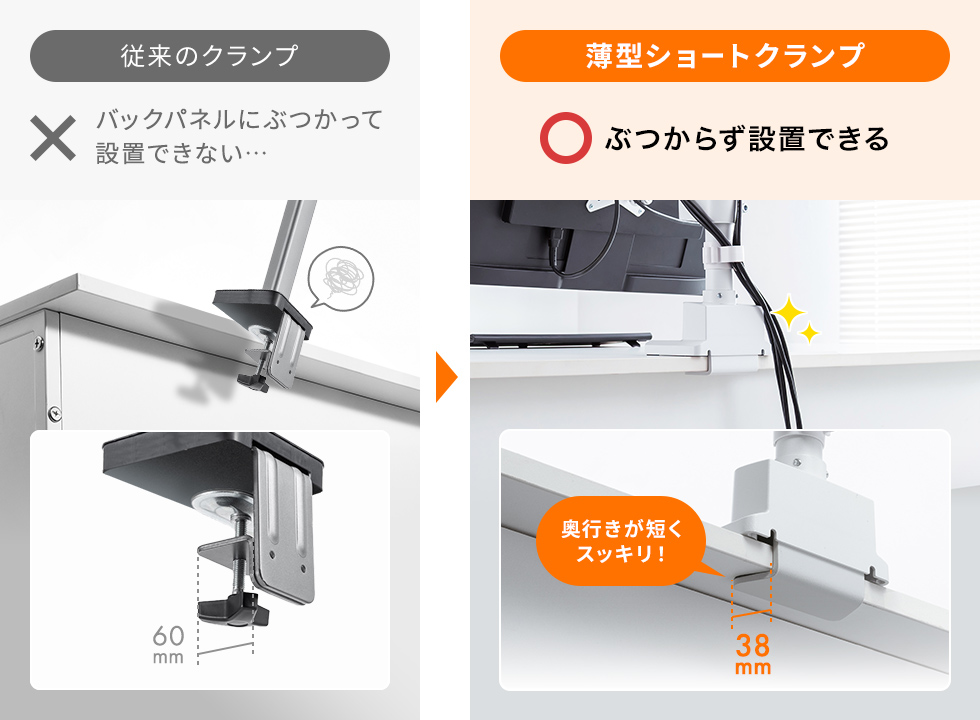 従来のクランプ

バックパネルにぶつかって設置できない…

60 mm

薄型ショートクランプ

ぶつからず設置できる

奥行きが短くスッキリ！

38 mm