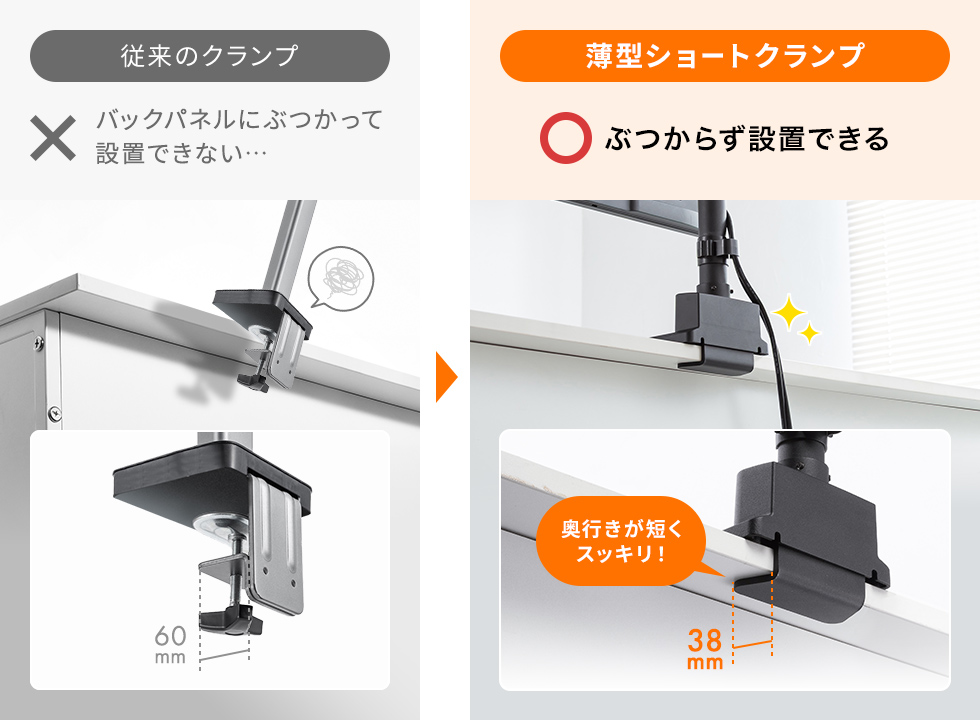 従来のクランプ

バックパネルにぶつかって設置できない…

60 mm

薄型ショートクランプ

ぶつからず設置できる

奥行きが短くスッキリ！

38 mm