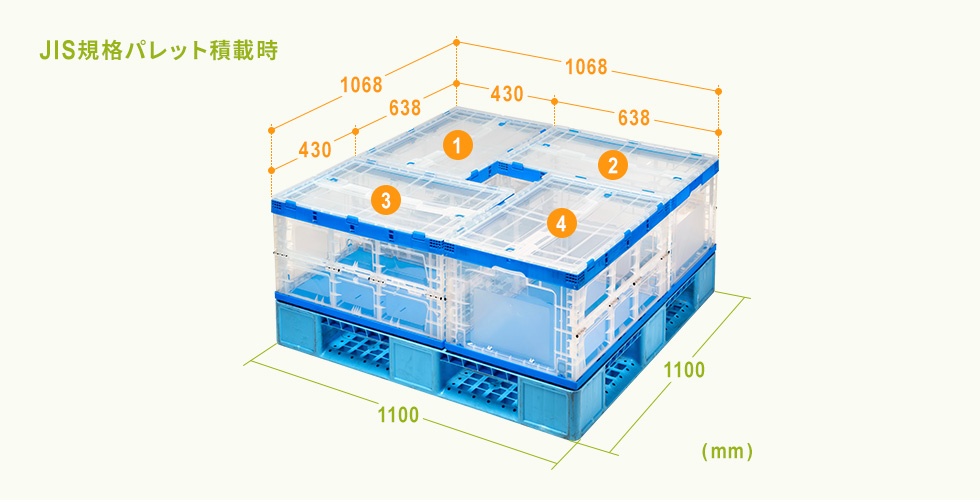 JIS規格パレット積載時

1068

1068

638

430

430

638

1

2

3

4

1100

1100

（mm）