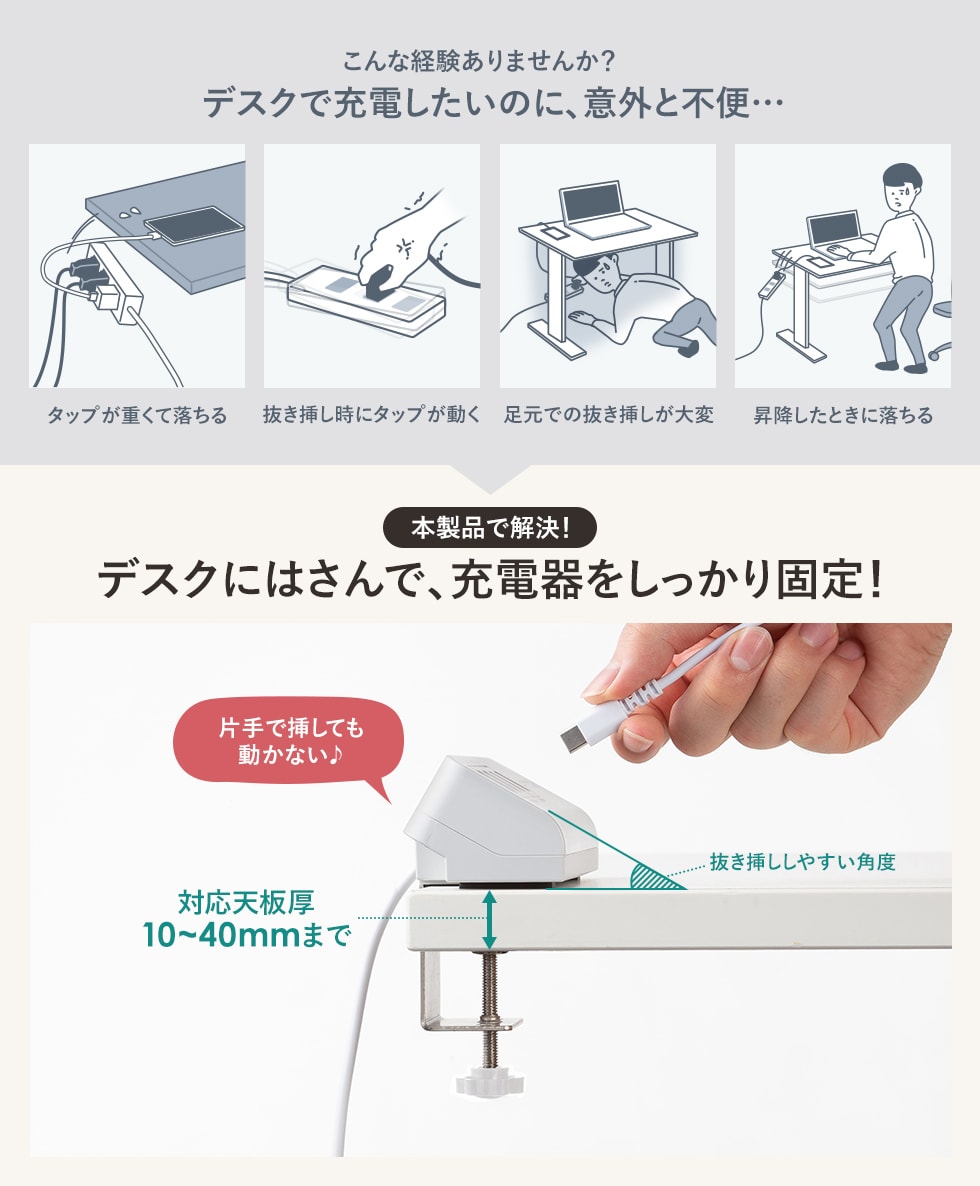 こんな経験ありませんか?
デスクで充電したいのに、意外と不便…

タップが重くて落ちる

抜き挿し時にタップが動く

足元での抜き挿しが大変

昇降したときに落ちる

本製品で解決!
デスクにはさんで、充電器をしっかり固定!

片手で挿しても動かない♪

抜き挿ししやすい角度

対応天板厚
10~40mmまで