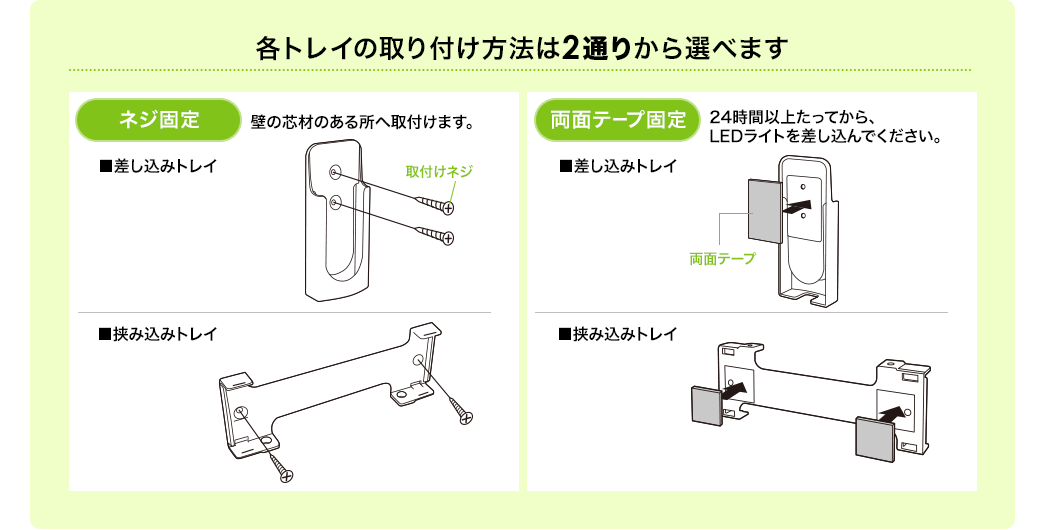 各トレイの取り付け方法は2通りから選べます

ネジ固定

壁の芯材のある所へ取付けます。

■差し込みトレイ

取付けネジ

■挟み込みトレイ

両面テープ固定

24時間以上たってから、LEDライトを差し込んでください。

■差し込みトレイ

両面テープ

■挟み込みトレイ