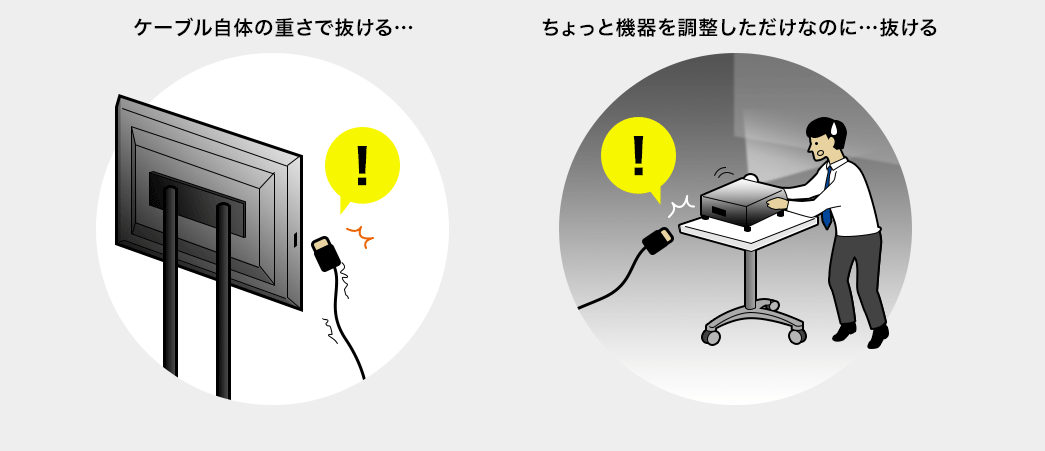 ケーブル自体の重さで抜ける…

!

ちょっと機器を調整しただけなのに…抜ける

!