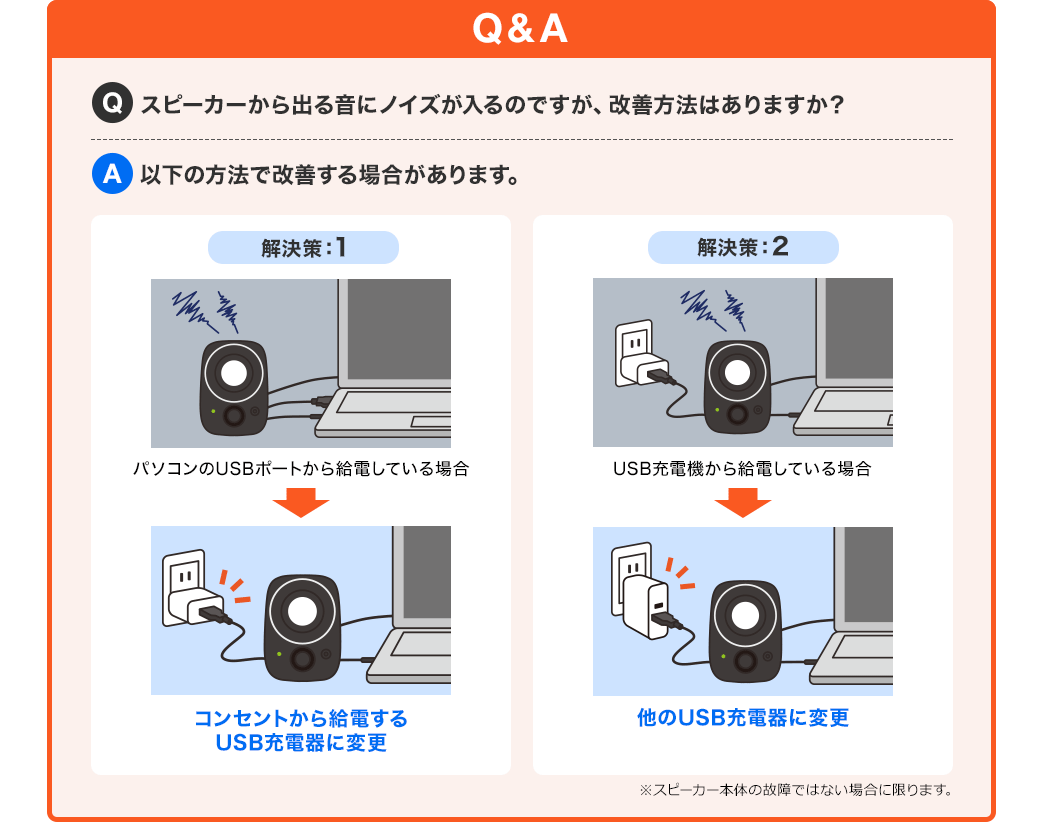 Q&A

Q スピーカーから出る音にノイズが入るのですが、改善方法はありますか？

A 以下の方法で改善する場合があります。

解決策：1

パソコンのUSBポートから給電している場合

コンセントから給電するUSB充電器に変更

解決策：2

USB充電機から給電している場合

他のUSB充電器に変更

※スピーカー本体の故障ではない場合に限ります。