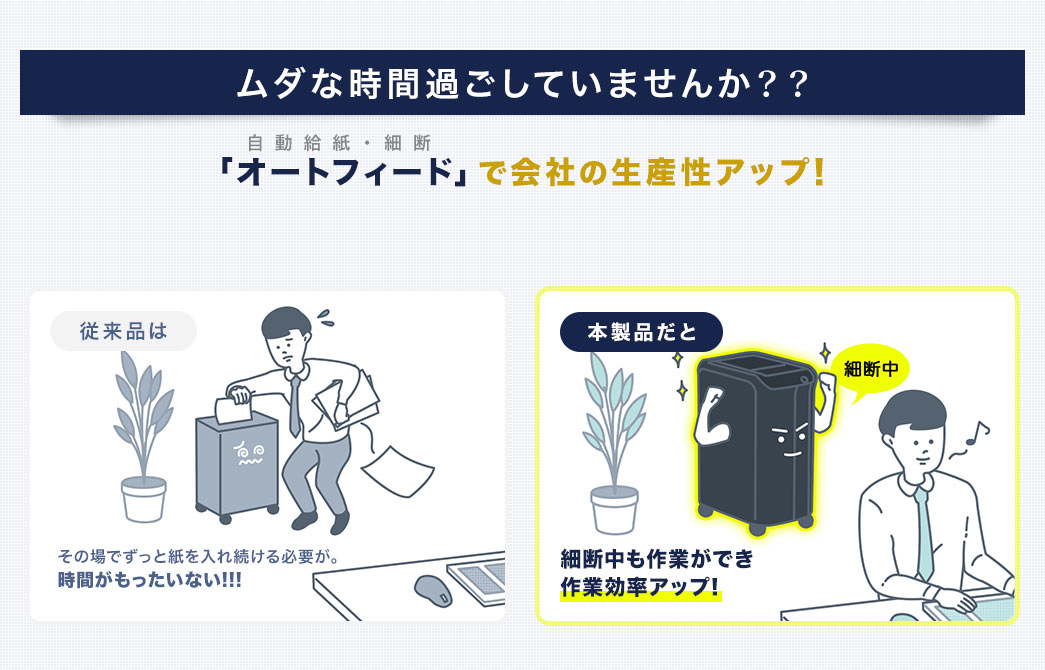 ムダな時間過ごしていませんか？？

自動給紙・細断
「オートフィード」で会社の生産性アップ！

従来品は

その場でずっと紙を入れ続ける必要が。
時間がもったいない!!!

本製品だと

細断中

細断中も作業ができ
作業効率アップ！