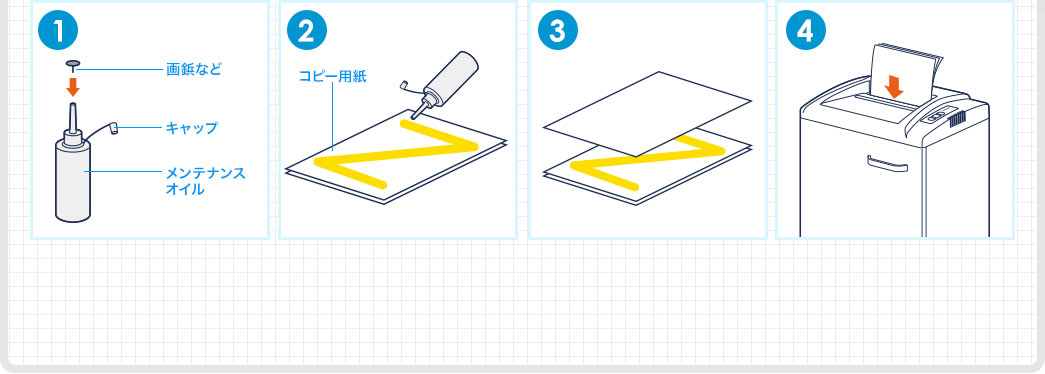 1

画鋲など

キャップ

メンテナンスオイル

2

コピー用紙

3

4