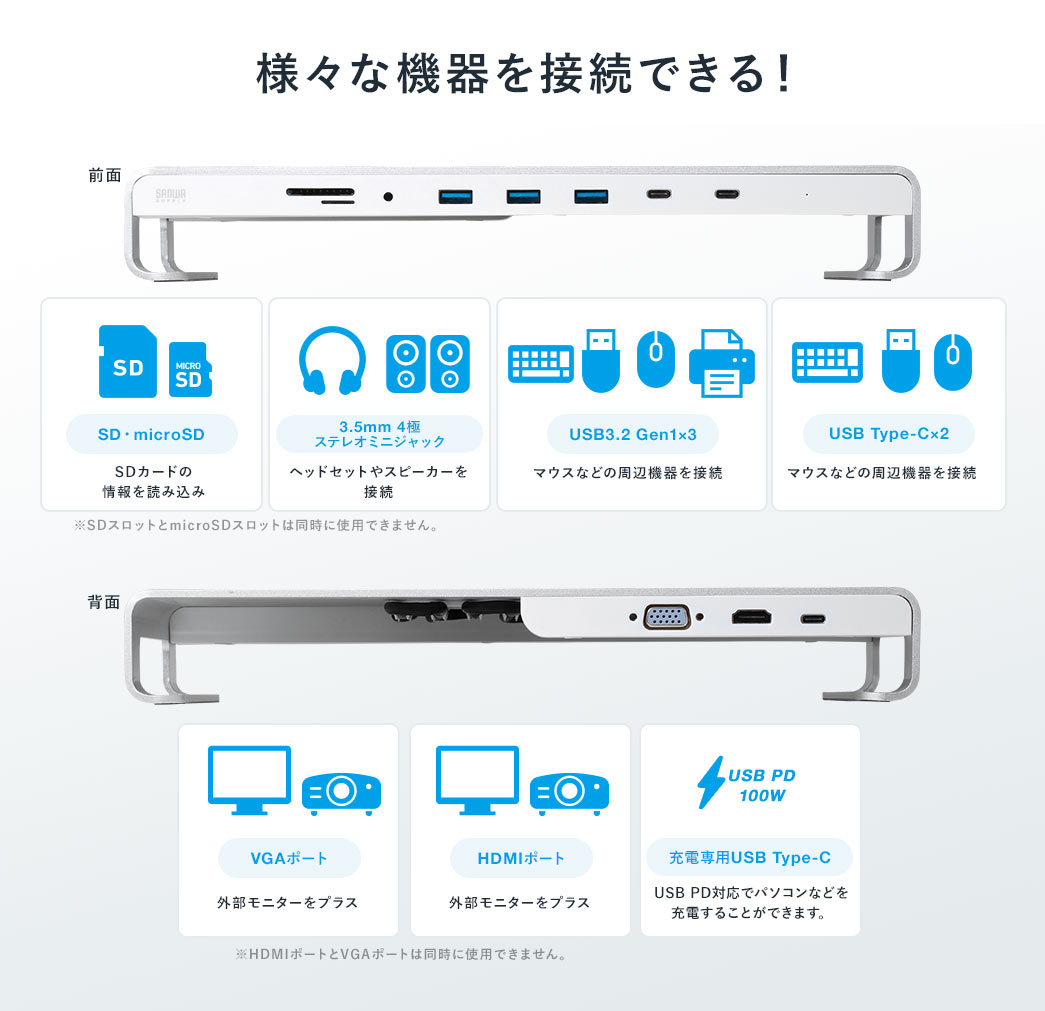 様々な機器を接続できる！

前面

SANWA SUPPLY

SD

MICRO SD

SD・microSD

SDカードの情報を読み込み

3.5mm 4極 ステレオミニジャック

ヘッドセットやスピーカーを接続

USB3.2 Gen1×3

マウスなどの周辺機器を接続

USB Type-C×2

マウスなどの周辺機器を接続

※SDスロットとmicroSDスロットは同時に使用できません。

背面

VGAポート

外部モニターをプラス

HDMIポート

外部モニターをプラス

USB PD 100W

充電専用USB Type-C

USB PD対応でパソコンなどを充電することができます。

※HDMIポートとVGAポートは同時に使用できません。