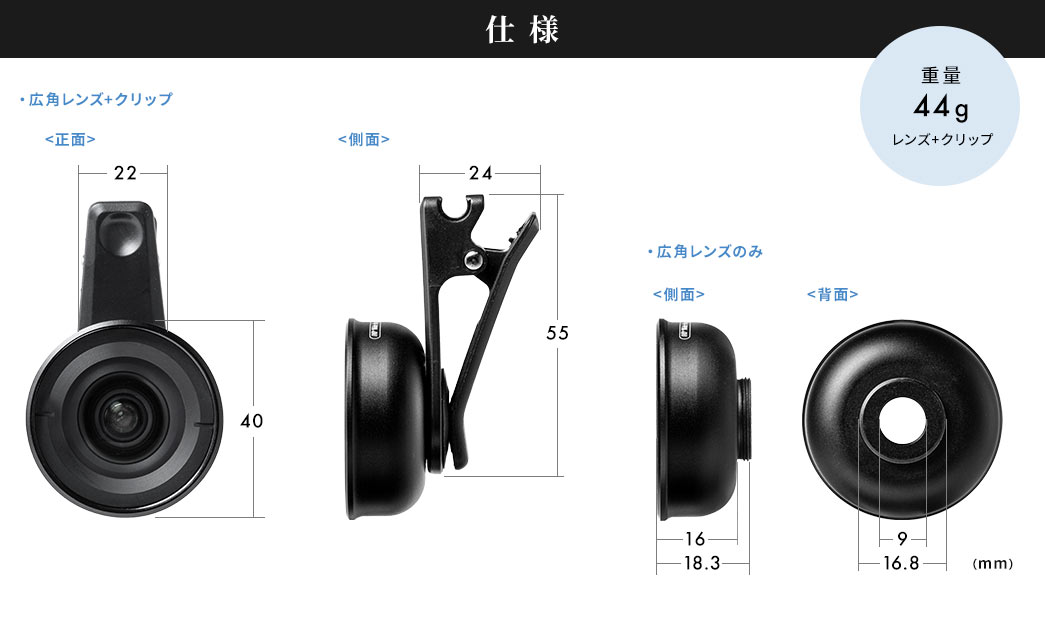 仕様

重量
44g
レンズ+クリップ

・広角レンズ+クリップ

<正面>

22

40

<側面>

24

55

・広角レンズのみ

<側面>

16
18.3

<背面>

9
16.8

(mm)