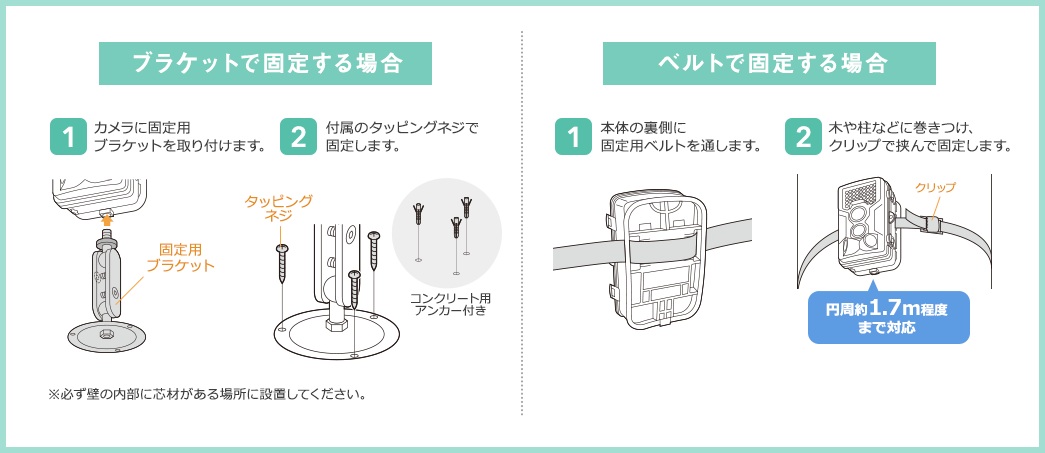 ブラケットで固定する場合

1 カメラに固定用ブラケットを取り付けます。

2 付属のタッピングネジで固定します。

固定用ブラケット

タッピングネジ

コンクリート用アンカー付き

※必ず壁の内部に芯材がある場所に設置してください。

ベルトで固定する場合

1 本体の裏側に固定用ベルトを通します。

2 木や柱などに巻きつけ、クリップで挟んで固定します。

クリップ

円周約1.7m程度まで対応