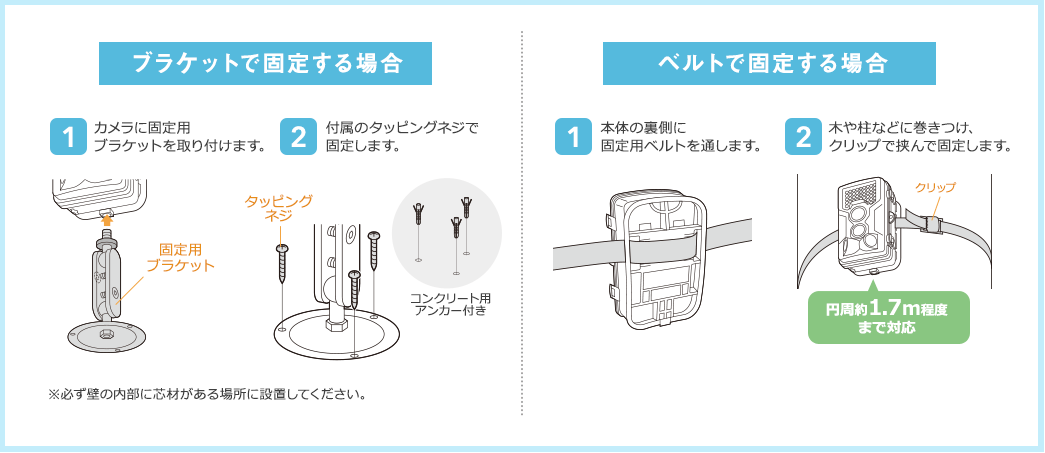 ブラケットで固定する場合

1 カメラに固定用ブラケットを取り付けます。

2 付属のタッピングネジで固定します。

固定用ブラケット

タッピングネジ

コンクリート用アンカー付き

※必ず壁の内部に芯材がある場所に設置してください。

ベルトで固定する場合

1 本体の裏側に固定用ベルトを通します。

2 木や柱などに巻きつけ、クリップで挟んで固定します。

クリップ

円周約1.7m程度まで対応