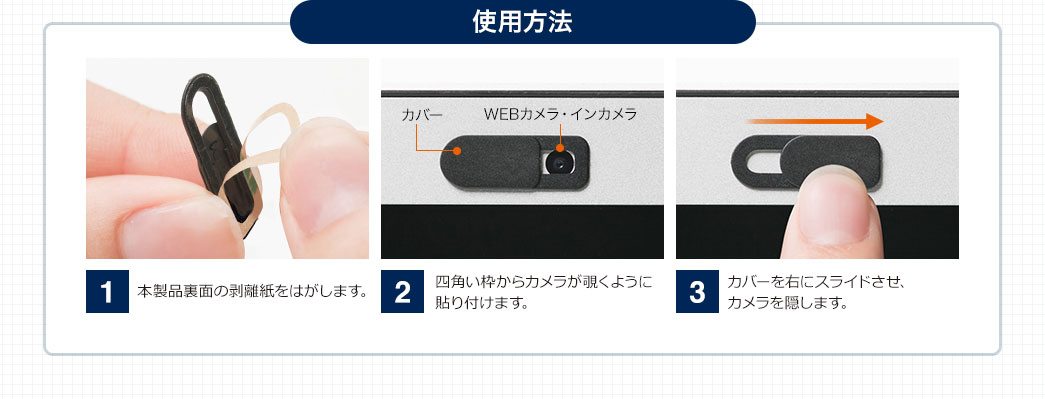 使用方法

カバー

WEBカメラ・インカメラ

1 本製品裏面の剥離紙をはがします。

2 四角い枠からカメラが覗くように貼り付けます。

3 カバーを右にスライドさせ、カメラを隠します。