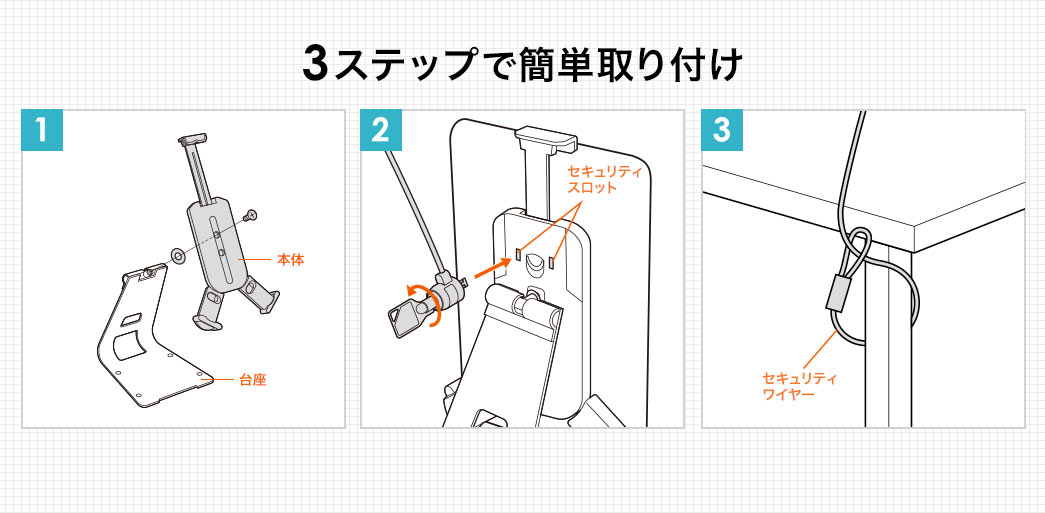 3ステップで簡単取り付け

1

本体

台座

2

セキュリティスロット

3

セキュリティワイヤー