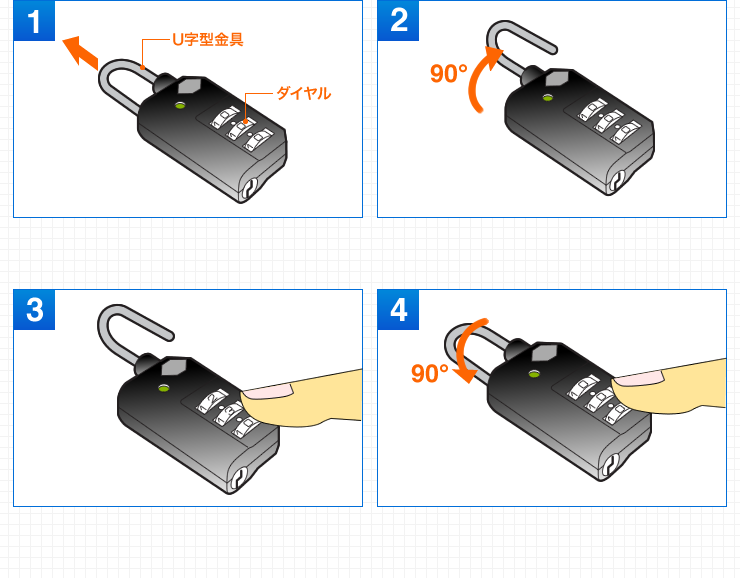 1

U字型金具

ダイヤル

2

90°

3

4

90°