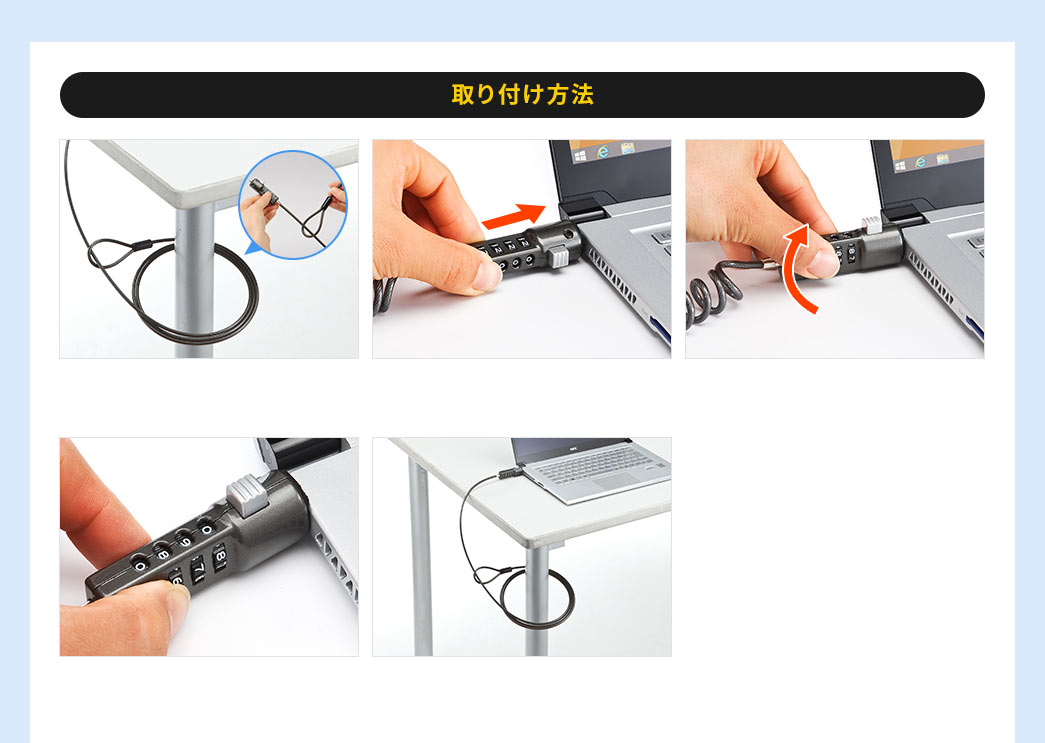 取り付け方法