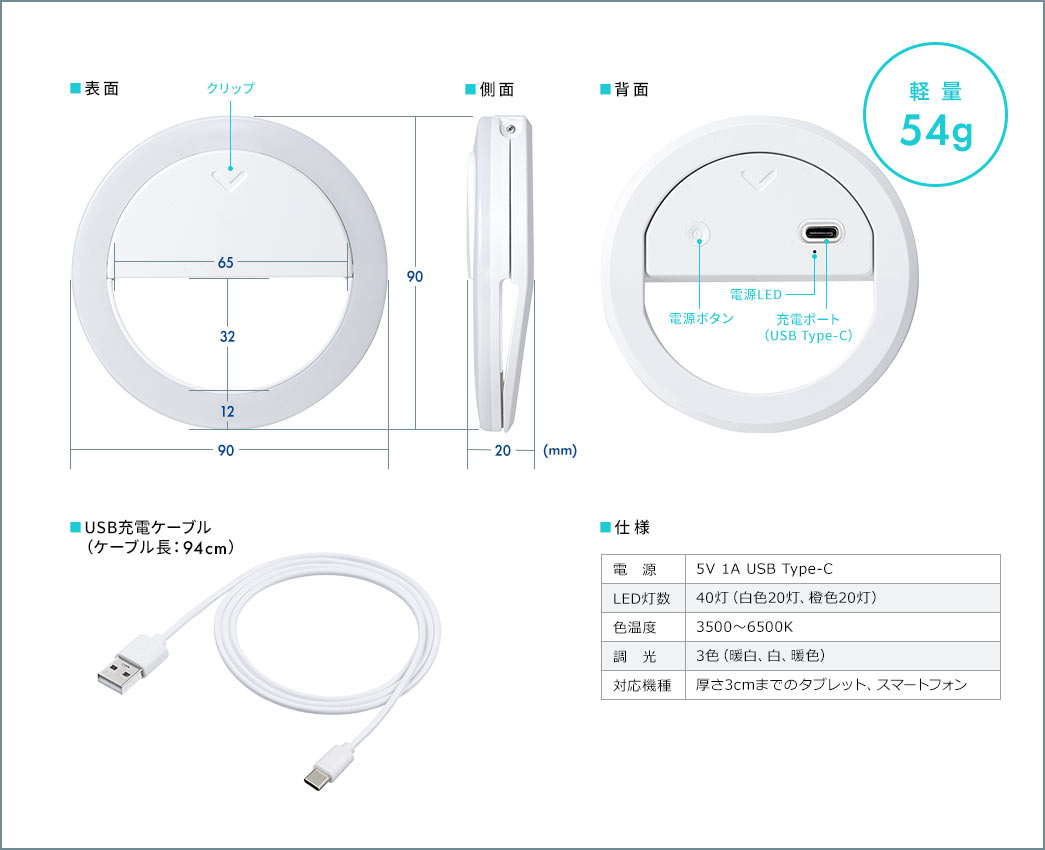 ■表面

クリップ

65

32

12

90

90

■側面

20

(mm)

■背面

軽量
54g

電源LED

電源ボタン

充電ポート
(USB Type-C)

■USB充電ケーブル
(ケーブル長:94cm)

■仕様

| 電　源 | 5V 1A USB Type-C |
|---|---|
| LED灯数 | 40灯（白色20灯、橙色20灯） |
| 色温度 | 3500～6500K |
| 調　光 | 3色（暖白、白、暖色） |
| 対応機種 | 厚さ3cmまでのタブレット、スマートフォン |