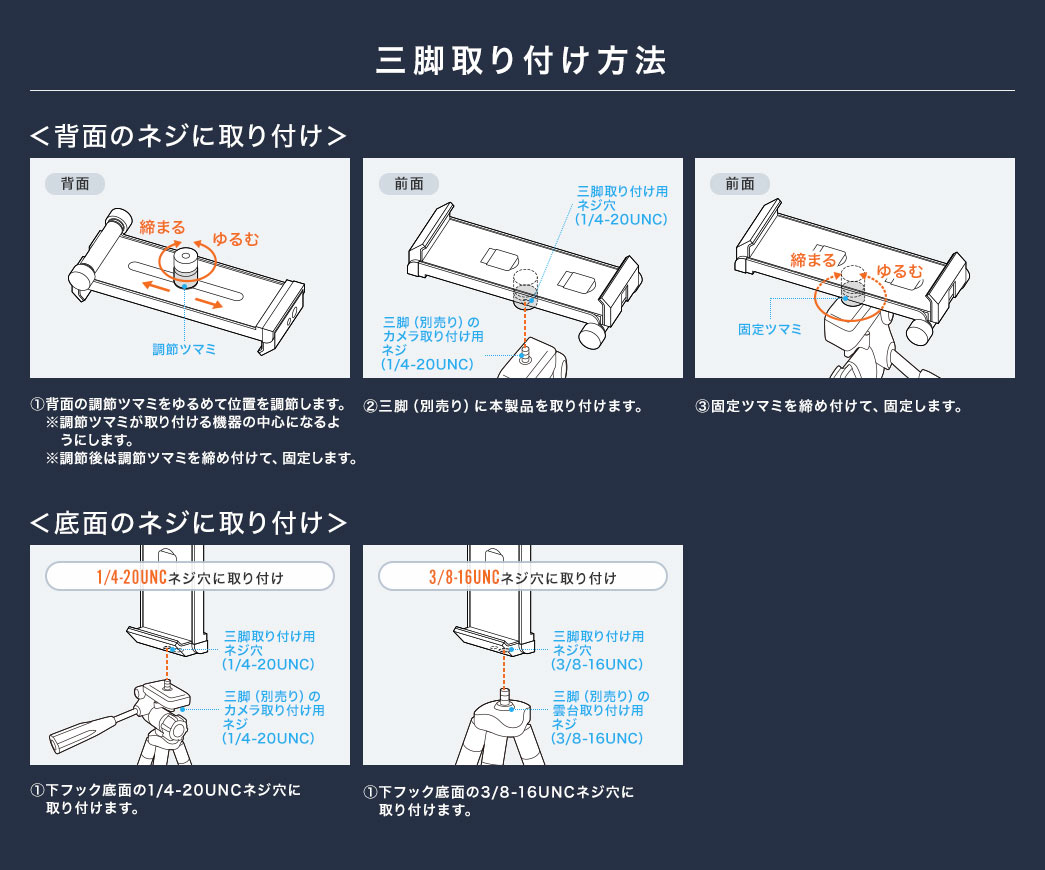 三脚取り付け方法

＜背面のネジに取り付け＞

背面

締まる
ゆるむ
調節ツマミ

①背面の調節ツマミをゆるめて位置を調節します。
※調節ツマミが取り付ける機器の中心になるようにします。
※調節後は調節ツマミを締め付けて、固定します。

前面

三脚取り付け用ネジ穴（1/4-20UNC）
三脚（別売り）のカメラ取り付け用ネジ（1/4-20UNC）

②三脚（別売り）に本製品を取り付けます。

前面

締まる
ゆるむ
固定ツマミ

③固定ツマミを締め付けて、固定します。

＜底面のネジに取り付け＞

1/4-20UNCネジ穴に取り付け

三脚取り付け用ネジ穴（1/4-20UNC）
三脚（別売り）のカメラ取り付け用ネジ（1/4-20UNC）

①下フック底面の1/4-20UNCネジ穴に取り付けます。

3/8-16UNCネジ穴に取り付け

三脚取り付け用ネジ穴（3/8-16UNC）
三脚（別売り）の雲台取り付け用ネジ（3/8-16UNC）

①下フック底面の3/8-16UNCネジ穴に取り付けます。