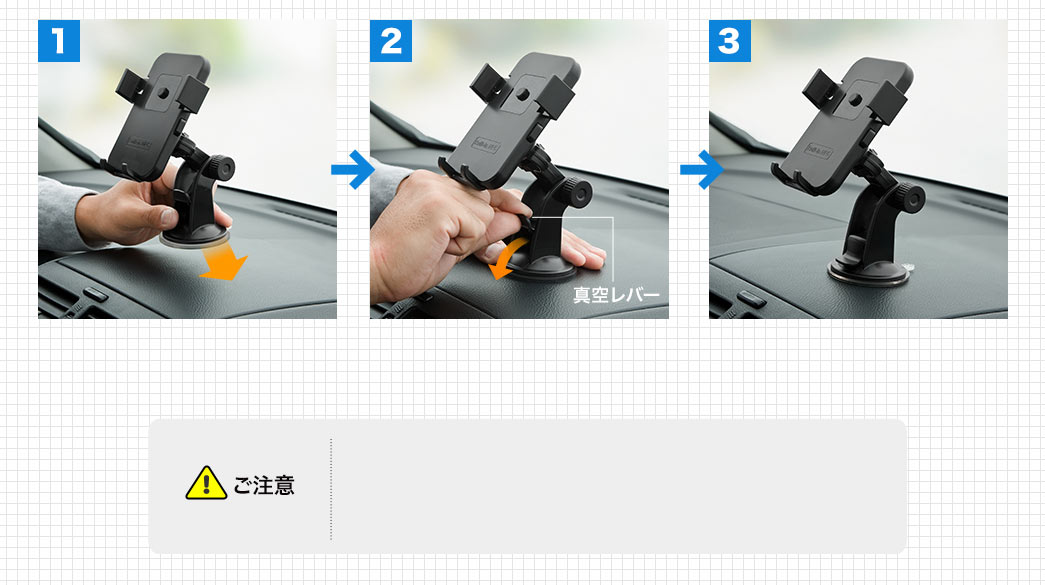 1

2

真空レバー

3

ご注意