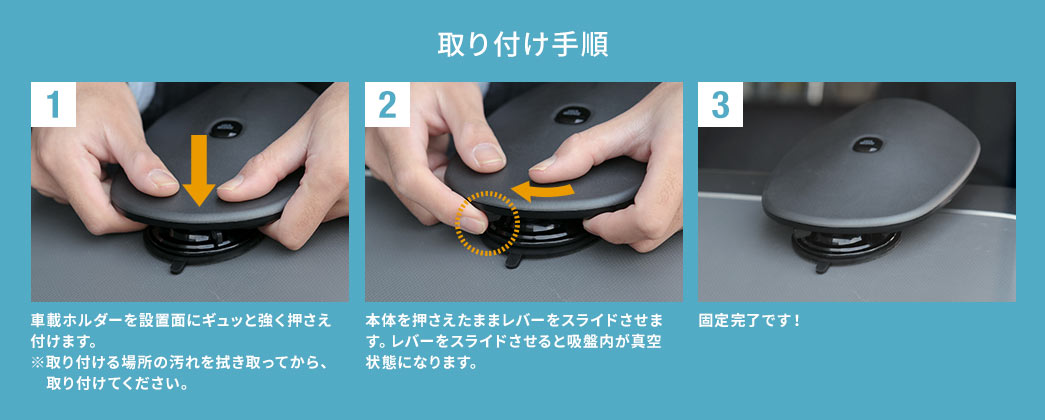 取り付け手順

1

車載ホルダーを設置面にギュッと強く押さえ付けます。
※取り付ける場所の汚れを拭き取ってから、取り付けてください。

2

本体を押さえたままレバーをスライドさせます。レバーをスライドさせると吸盤内が真空状態になります。

3

固定完了です！