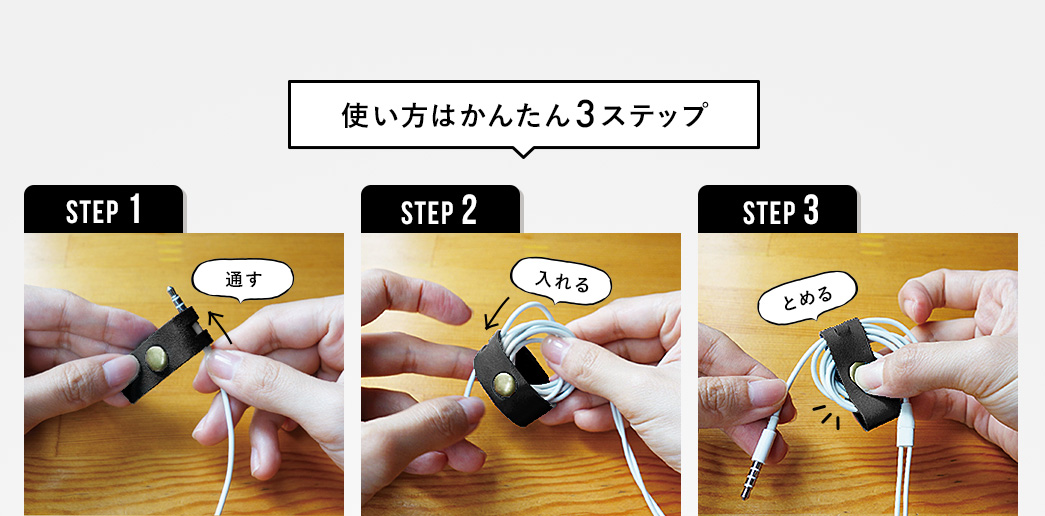 使い方はかんたん3ステップ

STEP 1

通す

STEP 2

入れる

STEP 3

とめる