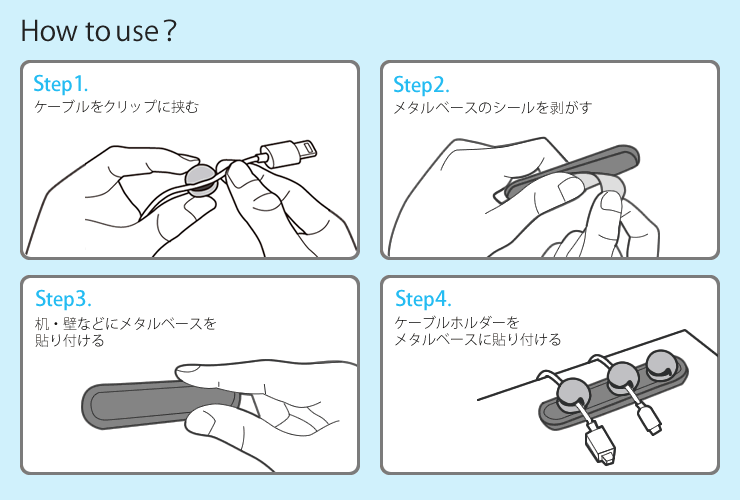 How to use ?

Step1.
ケーブルをクリップに挟む

Step2.
メタルベースのシールを剥がす

Step3.
机・壁などにメタルベースを貼り付ける

Step4.
ケーブルホルダーをメタルベースに貼り付ける