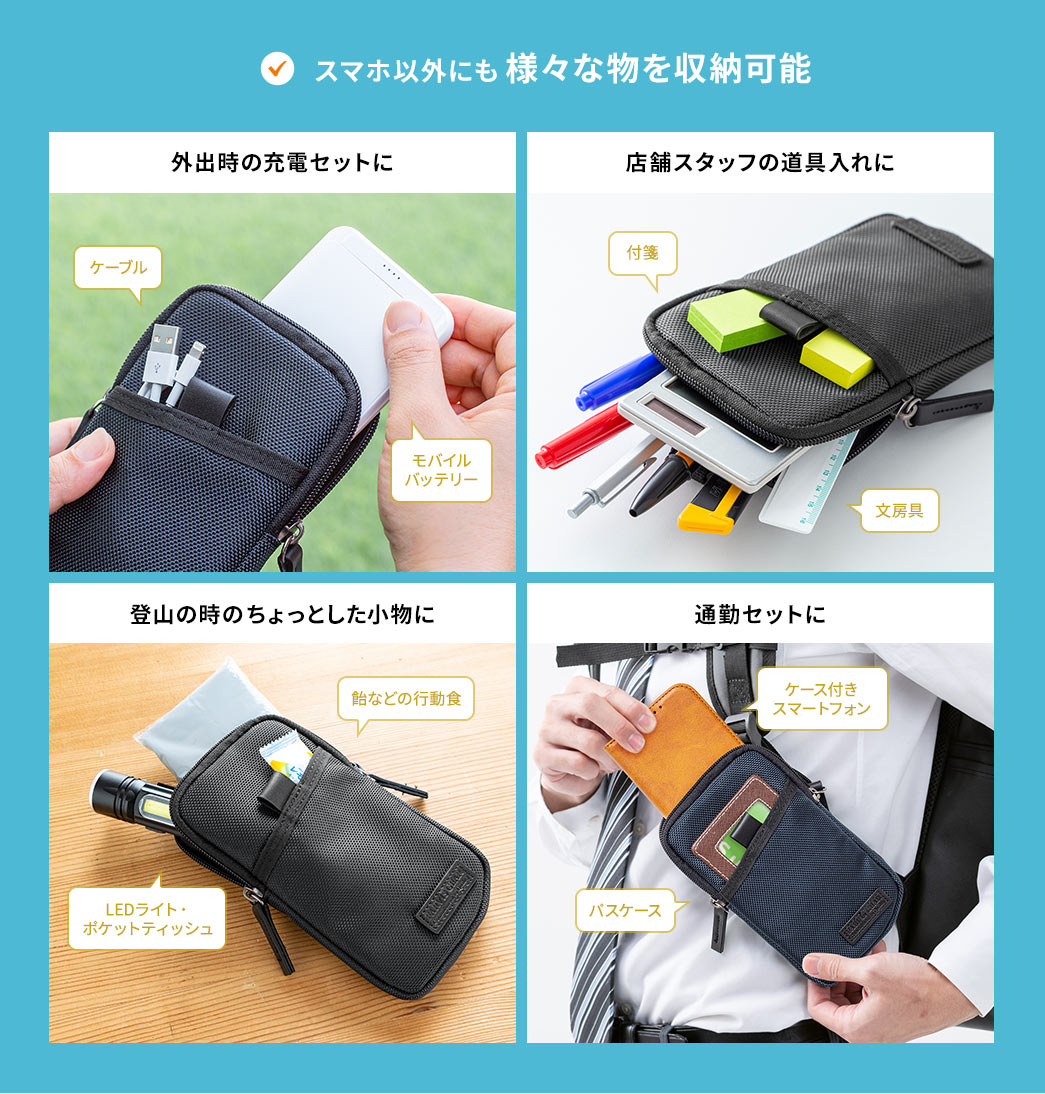 スマホ以外にも 様々な物を収納可能

外出時の充電セットに

ケーブル

モバイルバッテリー

店舗スタッフの道具入れに

付箋

文房具

登山の時のちょっとした小物に

飴などの行動食

LEDライト・ポケットティッシュ

通勤セットに

ケース付きスマートフォン

パスケース