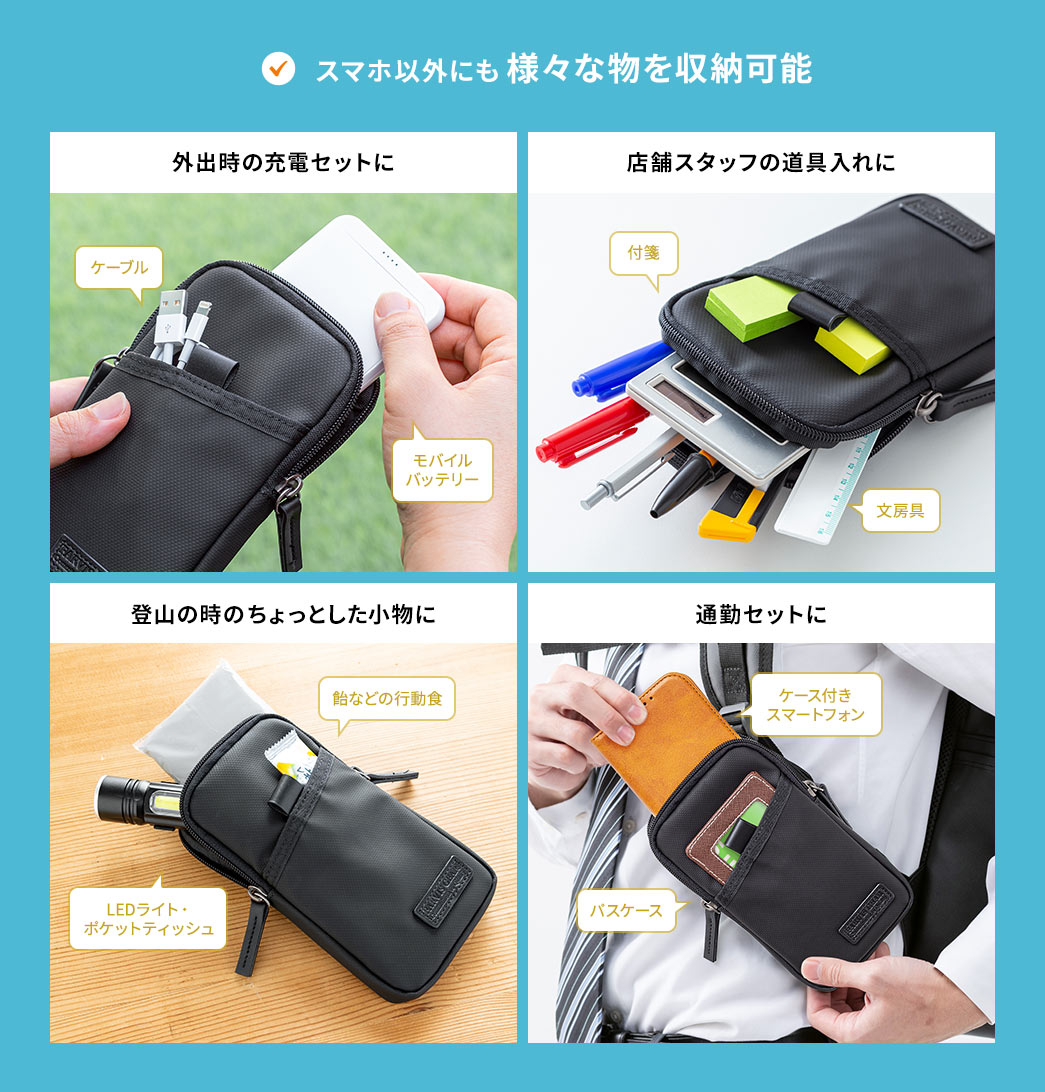 スマホ以外にも 様々な物を収納可能

外出時の充電セットに

ケーブル

モバイルバッテリー

店舗スタッフの道具入れに

付箋

文房具

登山の時のちょっとした小物に

飴などの行動食

LEDライト・ポケットティッシュ

通勤セットに

ケース付きスマートフォン

パスケース