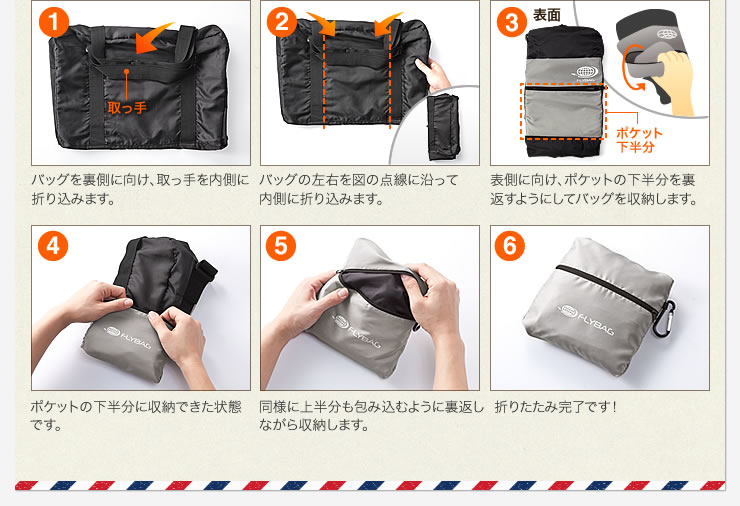 1

取っ手

バッグを裏側に向け、取っ手を内側に折り込みます。

2

バッグの左右を図の点線に沿って内側に折り込みます。

3

表面

FLYBAG

ポケット下半分

表側に向け、ポケットの下半分を裏返すようにしてバッグを収納します。

4

FLYBAG

ポケットの下半分に収納できた状態です。

5

FLYBAG

同様に上半分も包み込むように裏返しながら収納します。

6

FLYBAG

折りたたみ完了です！