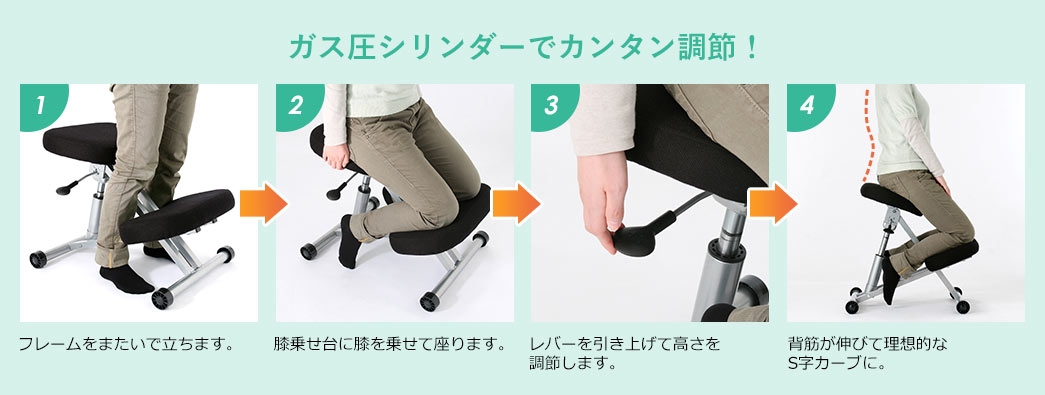 ガス圧シリンダーでカンタン調節！

1

フレームをまたいで立ちます。

2

膝乗せ台に膝を乗せて座ります。

3

レバーを引き上げて高さを調節します。

4

背筋が伸びて理想的なS字カーブに。