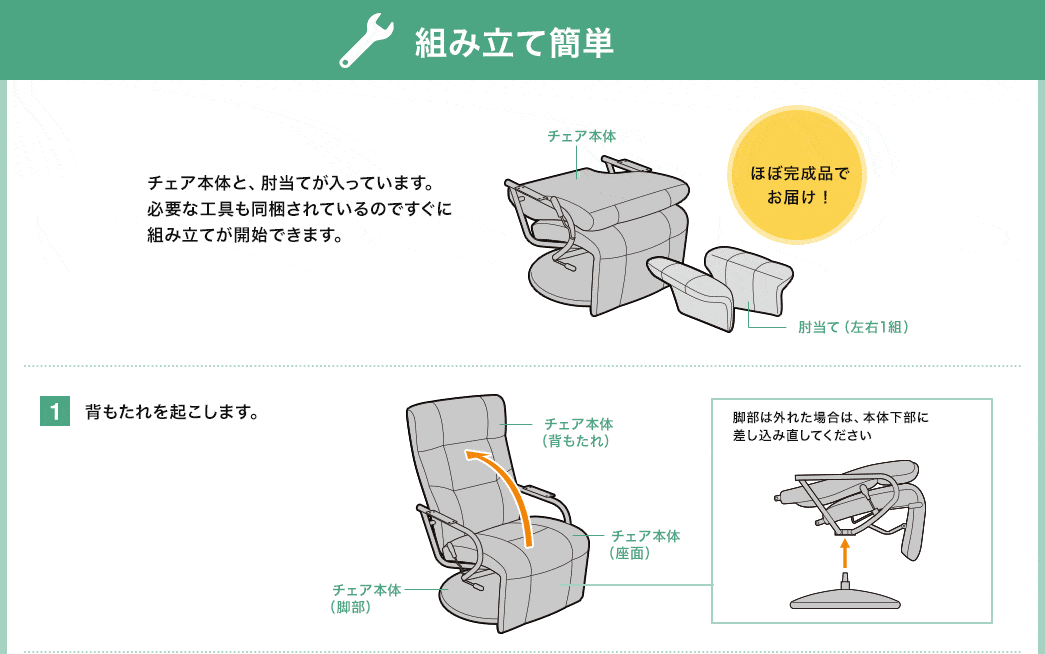 組み立て簡単

チェア本体と、肘当てが入っています。
必要な工具も同梱されているのですぐに
組み立てが開始できます。

チェア本体

ほぼ完成品で
お届け！

肘当て（左右1組）

1 背もたれを起こします。

チェア本体
（背もたれ）

チェア本体
（座面）

チェア本体
（脚部）

脚部は外れた場合は、本体下部に
差し込み直してください