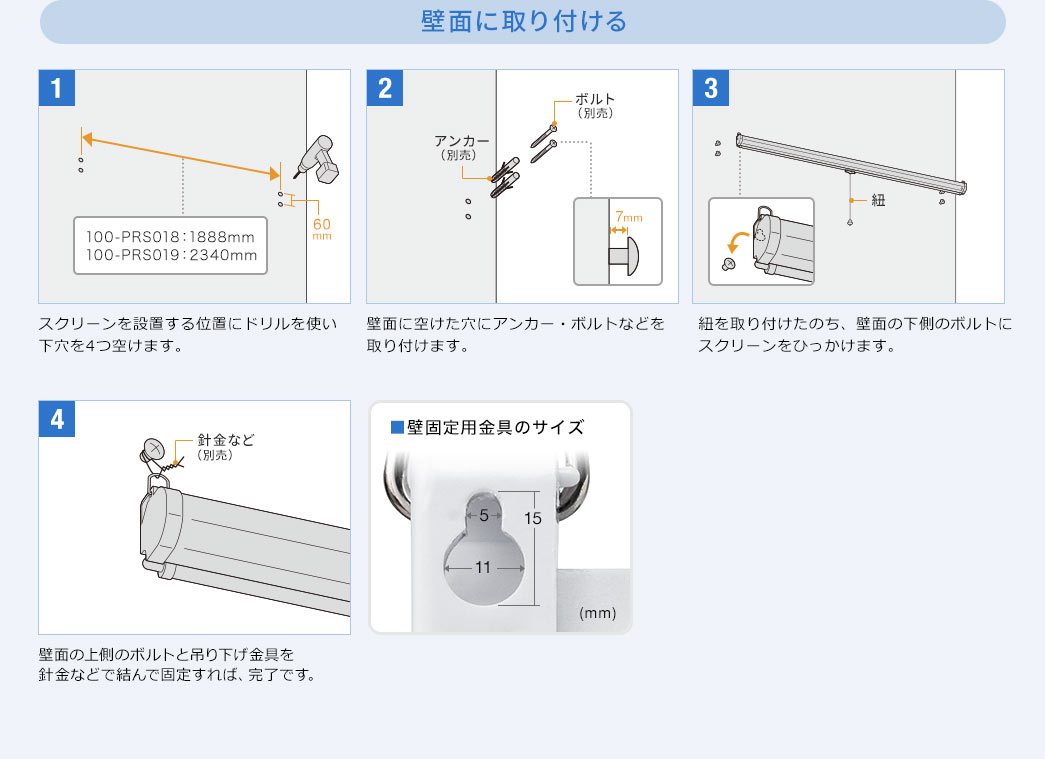 壁面に取り付ける

1

100-PRS018：1888mm
100-PRS019：2340mm

60
mm

スクリーンを設置する位置にドリルを使い下穴を4つ空けます。

2

ボルト
（別売）

アンカー
（別売）

7mm

壁面に空けた穴にアンカー・ボルトなどを取り付けます。

3

紐

紐を取り付けたのち、壁面の下側のボルトにスクリーンをひっかけます。

4

針金など
（別売）

壁面の上側のボルトと吊り下げ金具を針金などで結んで固定すれば、完了です。

■壁固定用金具のサイズ

5

15

11

(mm)