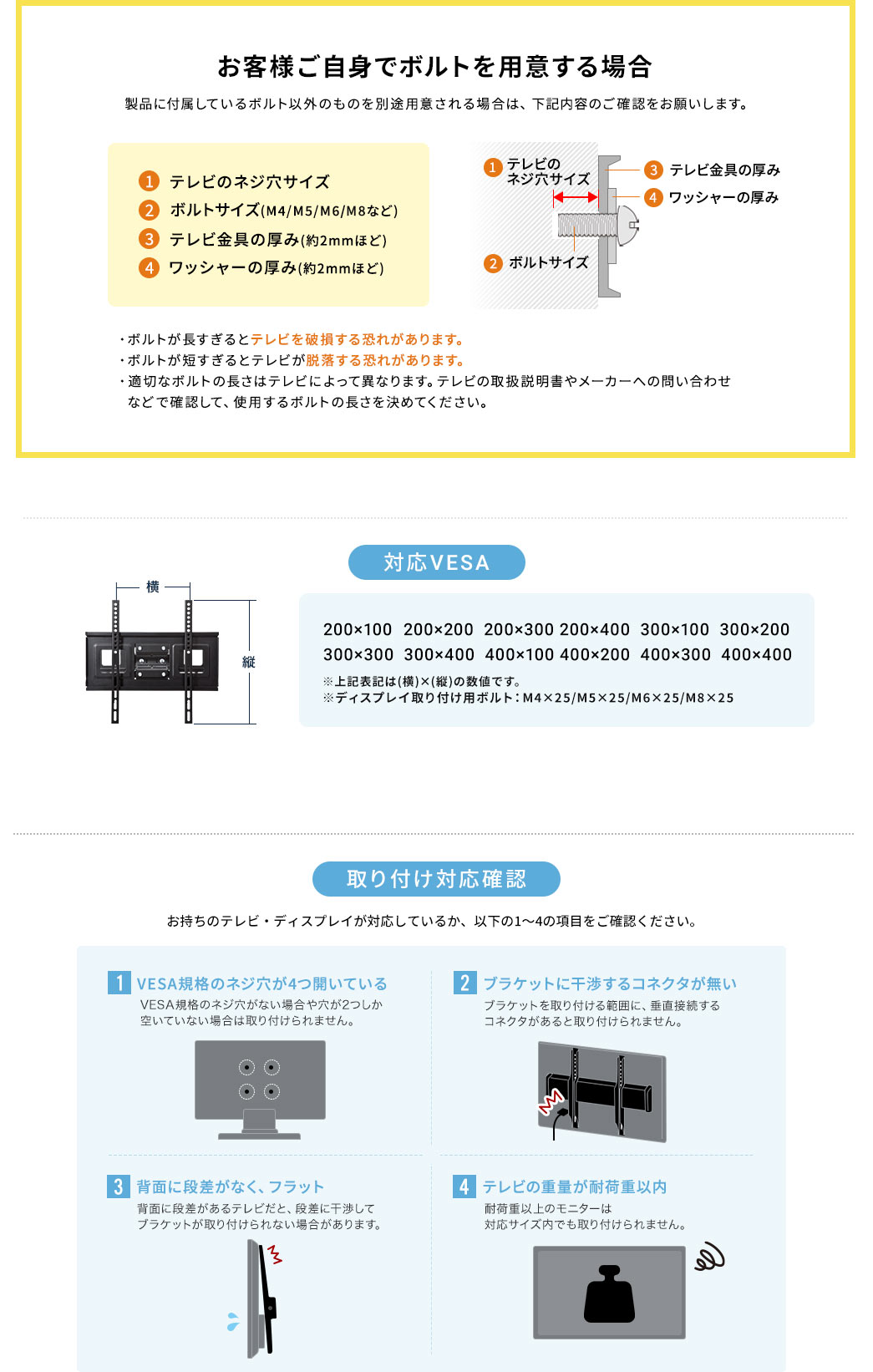 お客様ご自身でボルトを用意する場合

製品に付属しているボルト以外のものを別途用意される場合は、下記内容のご確認をお願いします。

1 テレビのネジ穴サイズ
2 ボルトサイズ(M4/M5/M6/M8など)
3 テレビ金具の厚み(約2mmほど)
4 ワッシャーの厚み(約2mmほど)

1 テレビのネジ穴サイズ
2 ボルトサイズ
3 テレビ金具の厚み
4 ワッシャーの厚み

・ボルトが長すぎるとテレビを破損する恐れがあります。
・ボルトが短すぎるとテレビが脱落する恐れがあります。
・適切なボルトの長さはテレビによって異なります。テレビの取扱説明書やメーカーへの問い合わせなどで確認して、使用するボルトの長さを決めてください。

対応VESA

横
縦

200×100 200×200 200×300 200×400 300×100 300×200
300×300 300×400 400×100 400×200 400×300 400×400
※上記表記は(横)×(縦)の数値です。
※ディスプレイ取り付け用ボルト：M4×25/M5×25/M6×25/M8×25

取り付け対応確認

お持ちのテレビ・ディスプレイが対応しているか、以下の1〜4の項目をご確認ください。

1 VESA規格のネジ穴が4つ開いている
VESA規格のネジ穴がない場合や穴が2つしか空いていない場合は取り付けられません。

2 ブラケットに干渉するコネクタが無い
ブラケットを取り付ける範囲に、垂直接続するコネクタがあると取り付けられません。

3 背面に段差がなく、フラット
背面に段差があるテレビだと、段差に干渉してブラケットが取り付けられない場合があります。

4 テレビの重量が耐荷重以内
耐荷重以上のモニターは対応サイズ内でも取り付けられません。