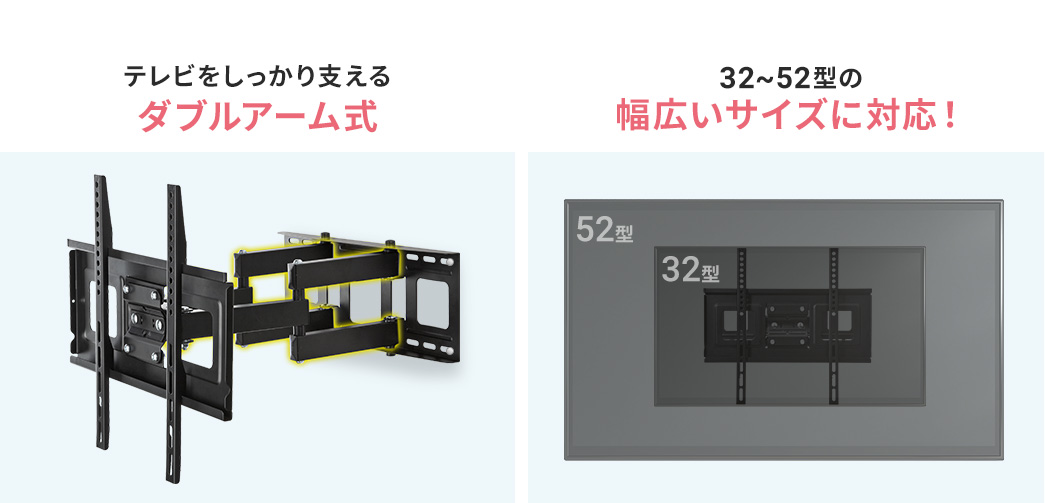 テレビをしっかり支える
ダブルアーム式

32~52型の
幅広いサイズに対応！

52型

32型