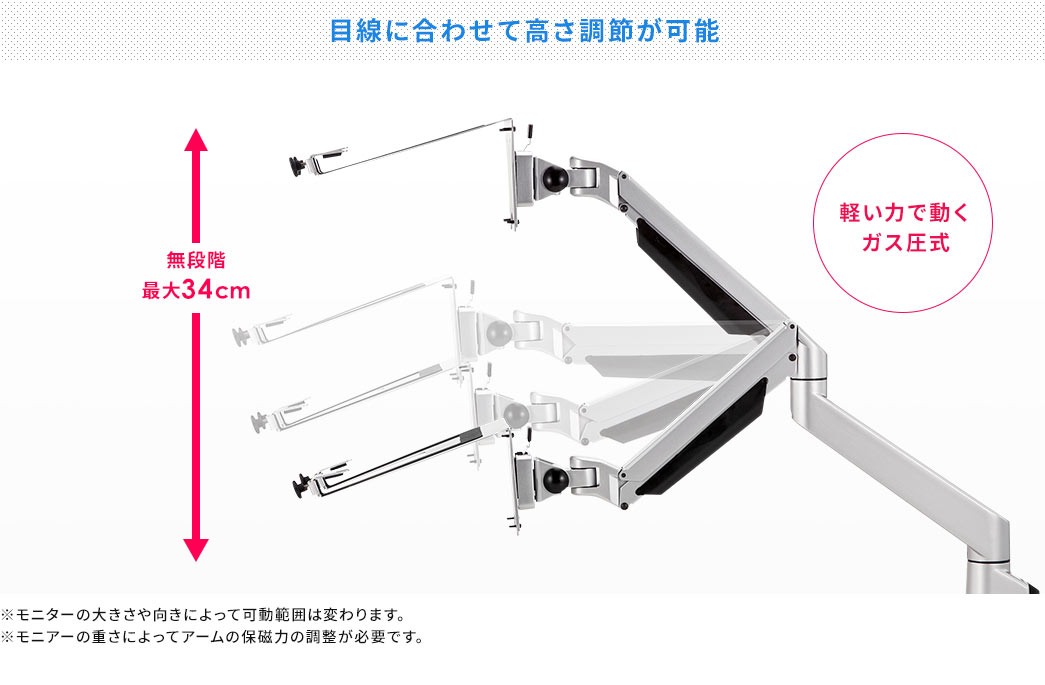 目線に合わせて高さ調節が可能

無段階
最大34cm

軽い力で動く
ガス圧式

※モニターの大きさや向きによって可動範囲は変わります。
※モニアーの重さによってアームの保磁力の調整が必要です。