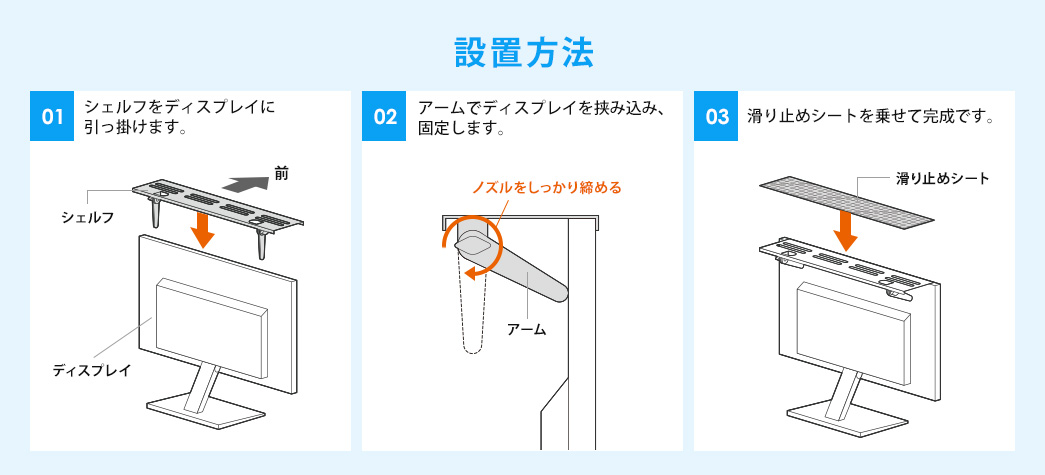 設置方法

01 シェルフをディスプレイに引っ掛けます。

前

シェルフ

ディスプレイ

02 アームでディスプレイを挟み込み、固定します。

ノズルをしっかり締める

アーム

03 滑り止めシートを乗せて完成です。

滑り止めシート