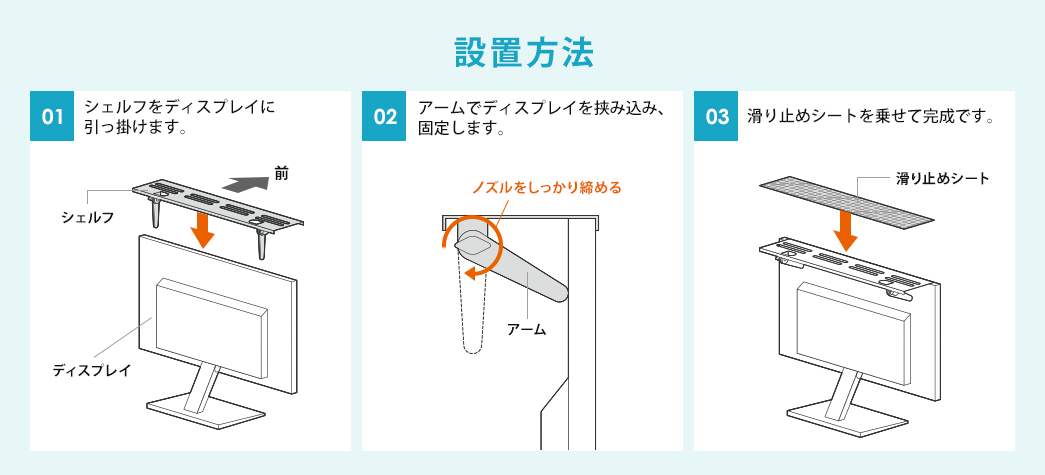 設置方法

01 シェルフをディスプレイに引っ掛けます。

前

シェルフ

ディスプレイ

02 アームでディスプレイを挟み込み、固定します。

ノズルをしっかり締める

アーム

03 滑り止めシートを乗せて完成です。

滑り止めシート