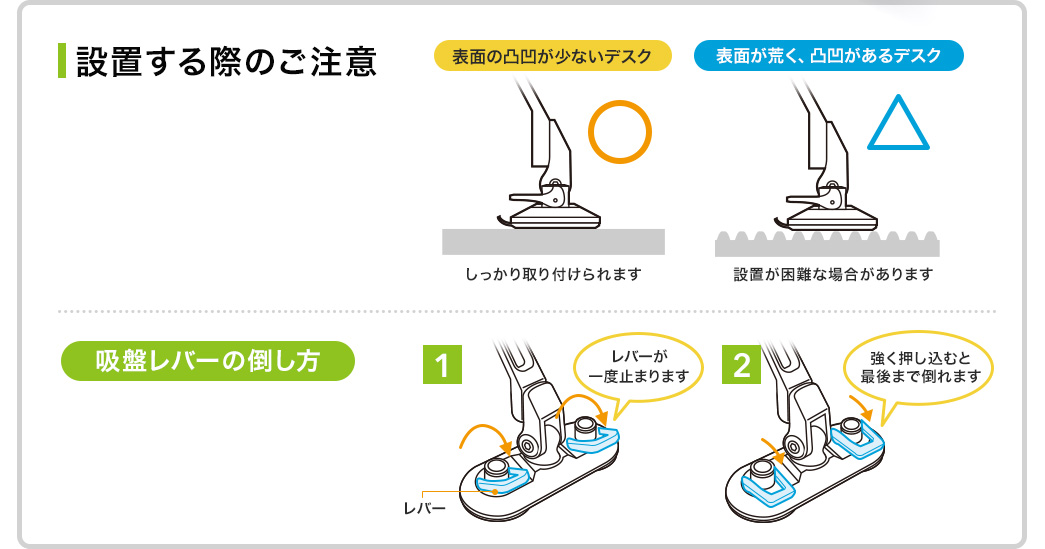 設置する際のご注意

表面の凸凹が少ないデスク

しっかり取り付けられます

表面が荒く、凸凹があるデスク

設置が困難な場合があります

吸盤レバーの倒し方

1

レバーが一度止まります

レバー

2

強く押し込むと最後まで倒れます