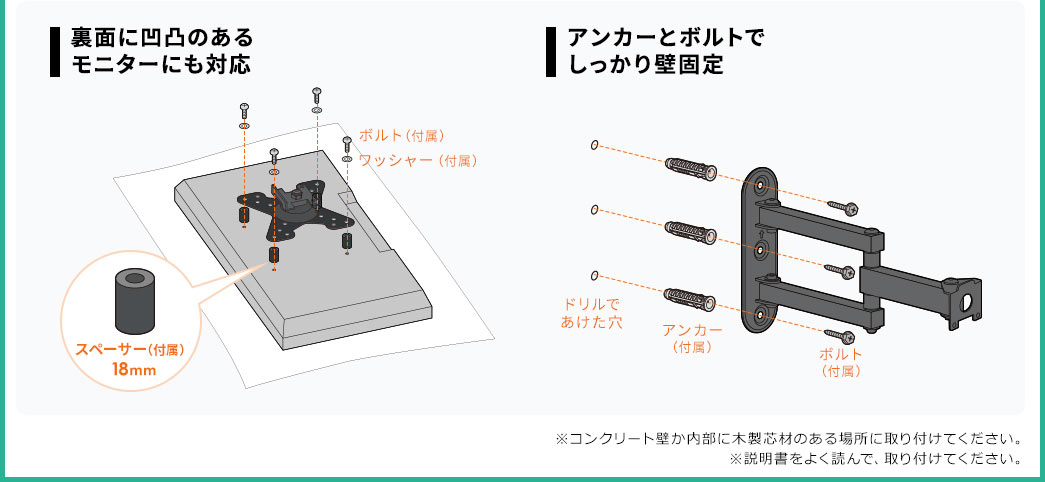 裏面に凹凸のある
モニターにも対応

ボルト（付属）
ワッシャー（付属）

スペーサー（付属）
18mm

アンカーとボルトで
しっかり壁固定

ドリルで
あけた穴

アンカー
（付属）

ボルト
（付属）

※コンクリート壁か内部に木製芯材のある場所に取り付けてください。
※説明書をよく読んで、取り付けてください。