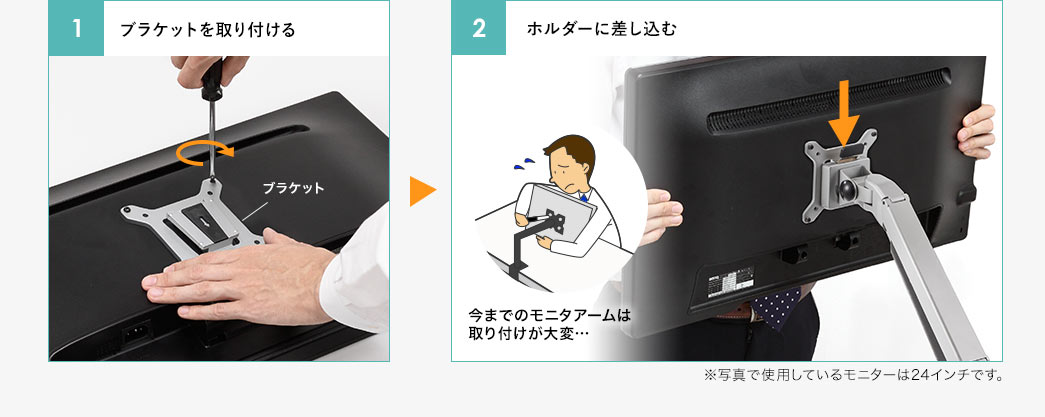 1 ブラケットを取り付ける

ブラケット

2 ホルダーに差し込む

今までのモニタアームは取り付けが大変…

※写真で使用しているモニターは24インチです。