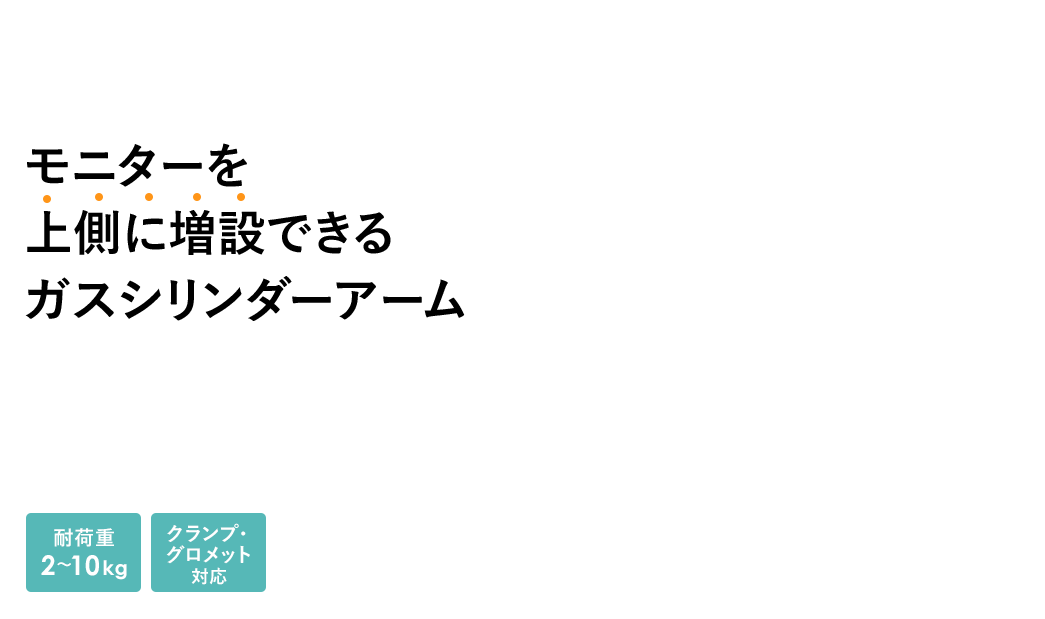 モニターを
上側に増設できる
ガスシリンダーアーム

耐荷重
2~10kg

クランプ・
グロメット
対応