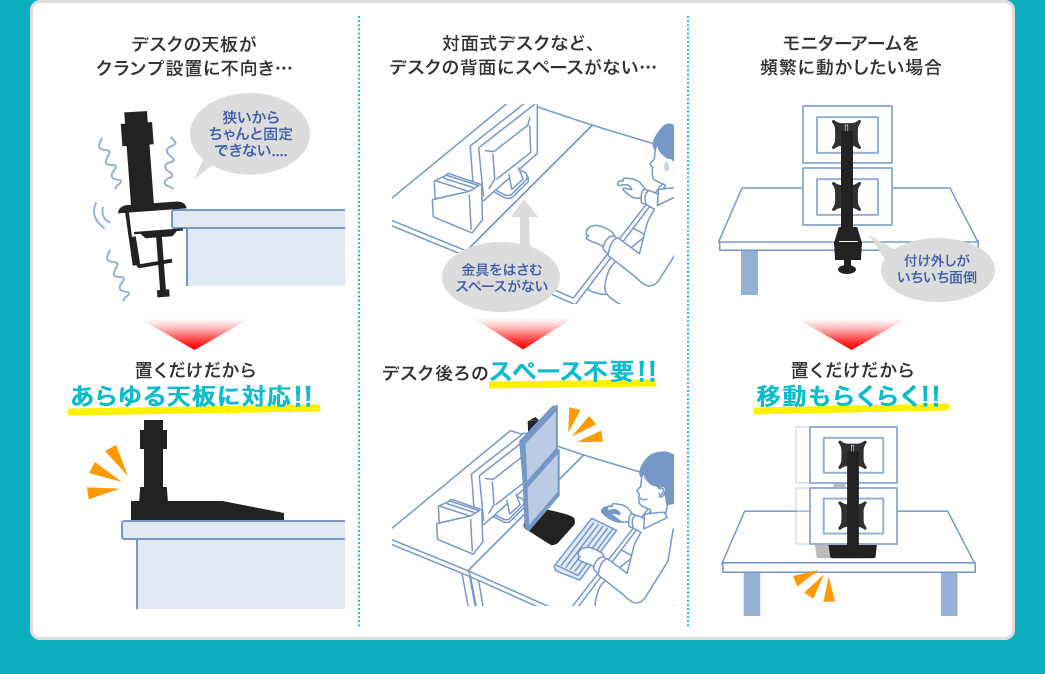 デスクの天板が
クランプ設置に不向き…

狭いから
ちゃんと固定
できない….

置くだけだから
あらゆる天板に対応!!

対面式デスクなど、
デスクの背面にスペースがない…

金具をはさむ
スペースがない

デスク後ろのスペース不要!!

モニターアームを
頻繁に動かしたい場合

付け外しが
いちいち面倒

置くだけだから
移動もらくらく!!