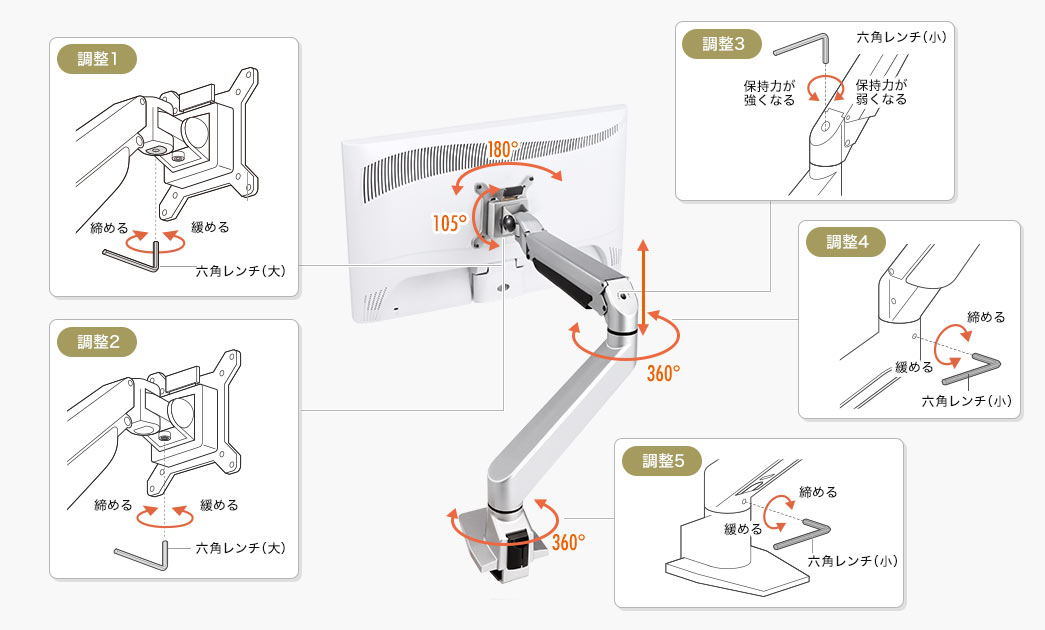 調整1

締める　緩める

六角レンチ(大)

調整2

締める　緩める

六角レンチ(大)

180°

105°

360°

360°

調整3

六角レンチ(小)

保持力が強くなる　保持力が弱くなる

調整4

締める

緩める

六角レンチ(小)

調整5

締める

緩める

六角レンチ(小)