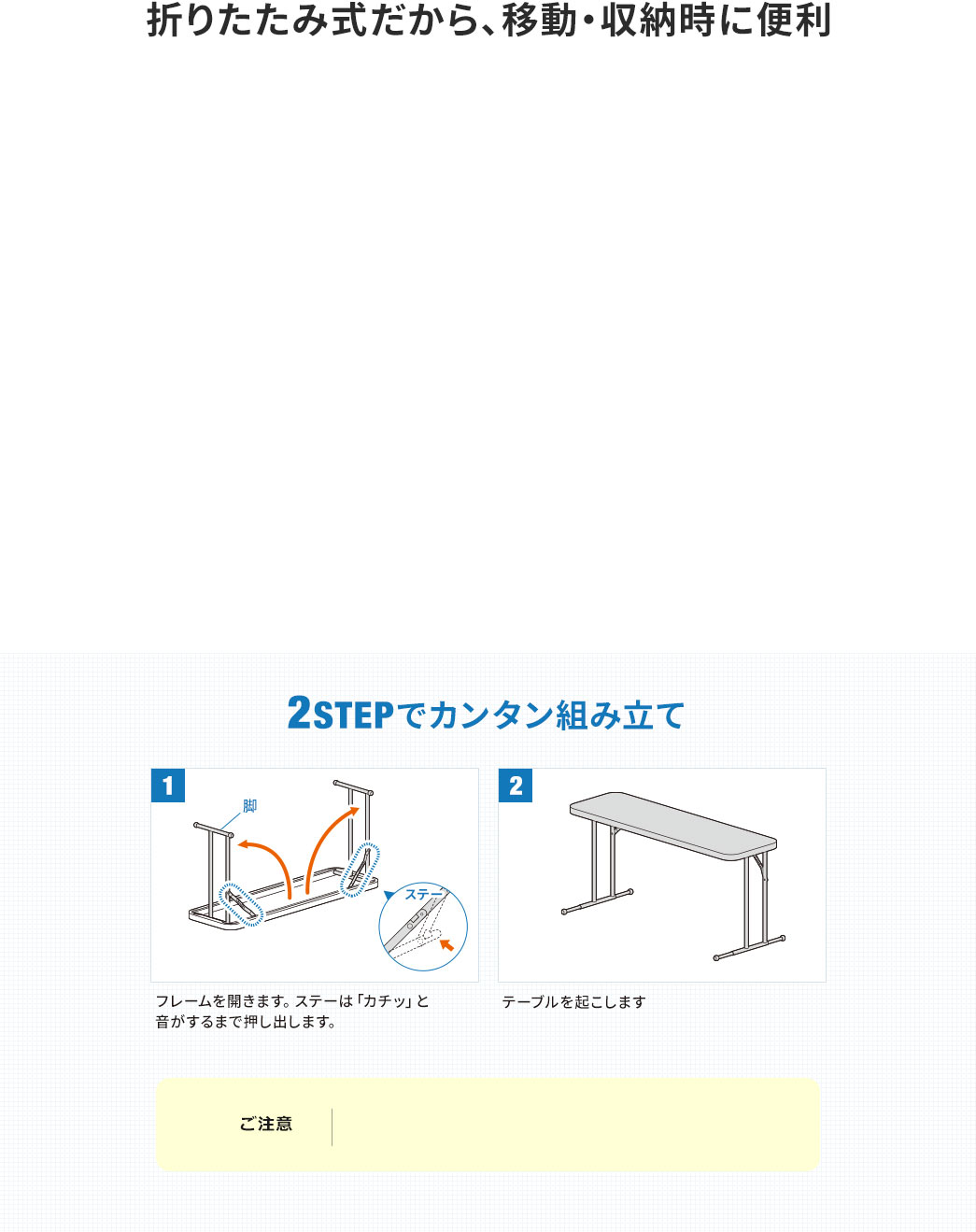 折りたたみ式だから、移動・収納時に便利

2STEPでカンタン組み立て

1

脚

ステー

フレームを開きます。ステーは「カチッ」と音がするまで押し出します。

2

テーブルを起こします

ご注意