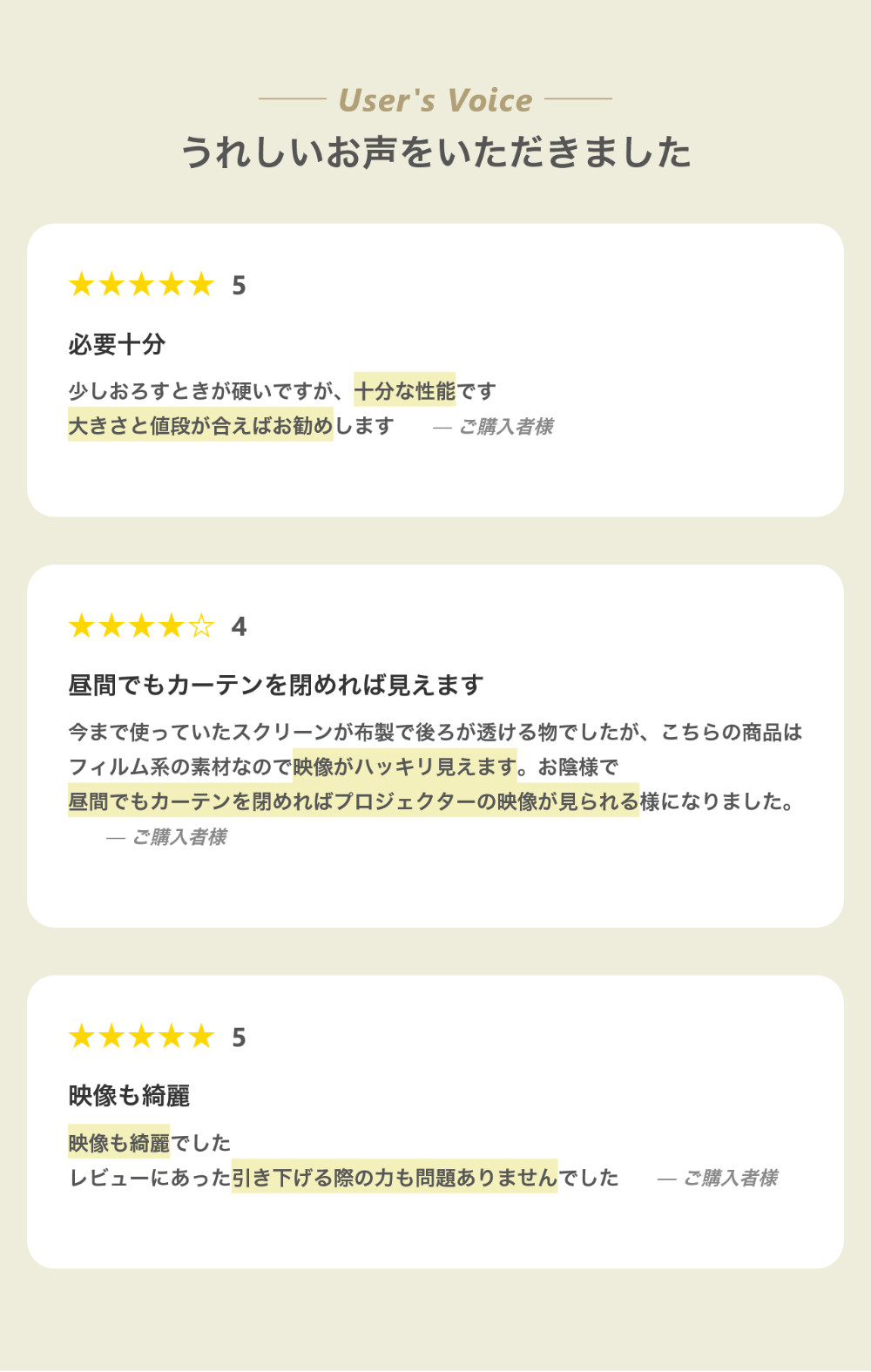 User's Voice
うれしいお声をいただきました

★★★★★ 5

必要十分

少しおろすときが硬いですが、十分な性能です
大きさと値段が合えばお勧めします — ご購入者様

★★★★☆ 4

昼間でもカーテンを閉めれば見えます

今まで使っていたスクリーンが布製で後ろが透ける物でしたが、こちらの商品はフィルム系の素材なので映像がハッキリ見えます。お陰様で昼間でもカーテンを閉めればプロジェクターの映像が見られる様になりました。
— ご購入者様

★★★★★ 5

映像も綺麗

映像も綺麗でした
レビューにあった引き下げる際の力も問題ありませんでした — ご購入者様